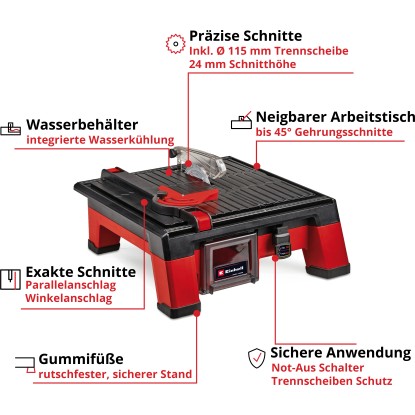 Präzise Schnitte
Inkl. Ø 115 mm Trennscheibe
24 mm Schnitthöhe

Wasserbehälter
integrierte Wasserkühlung

Neigbarer Arbeitstisch
bis 45° Gehrungsschnitte

Einhell

Exakte Schnitte
Parallelanschlag
Winkelanschlag

Gummifüße
rutschfester, sicherer Stand

Sichere Anwendung
Not-Aus Schalter
Trennscheiben Schutz