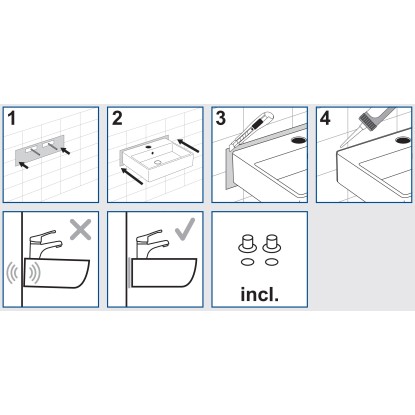 1

2

3

4

incl.