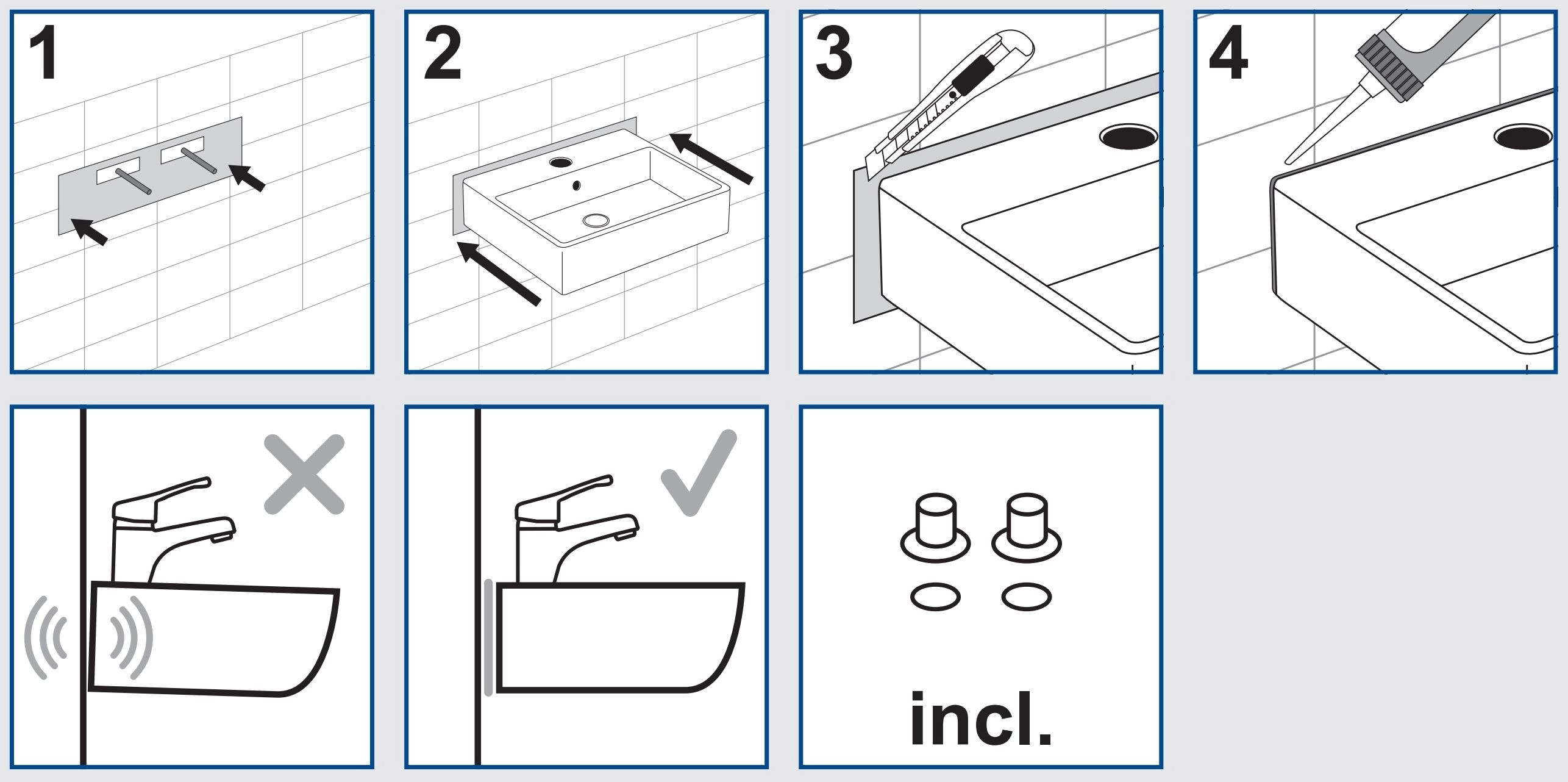 1

2

3

4

incl.