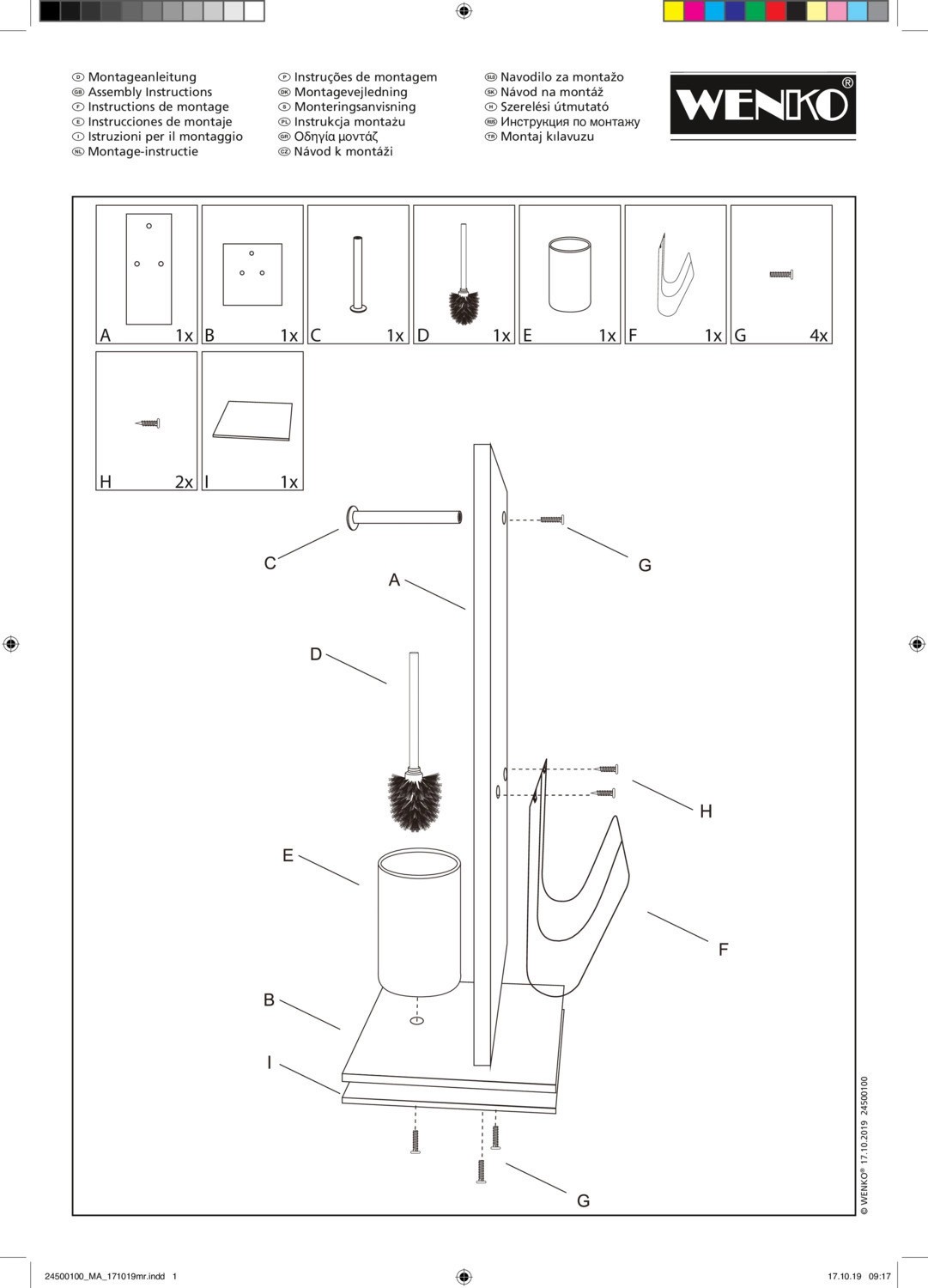 D Montageanleitung
GB Assembly Instructions
F Instructions de montage
E Instrucciones de montaje
I Istruzioni per il montaggio
NL Montage-instructie

P Instruções de montagem
DK Montagevejledning
S Monteringsanvisning
PL Instrukcja montażu
GR Οδηγία μοντάζ
CZ Návod k montáži

SLO Navodilo za montažo
SK Návod na montáž
H Szerelési útmutató
RUS Инструкция по монтажу
TR Montaj kılavuzu

WENKO®

A 1x
B 1x
C 1x
D 1x
E 1x
F 1x
G 4x
H 2x
I 1x

C
A
G
D
H
E
F
B
I
G

© WENKO® 17.10.2019 24500100

24500100_MA_171019mr.indd 1

17.10.19 09:17