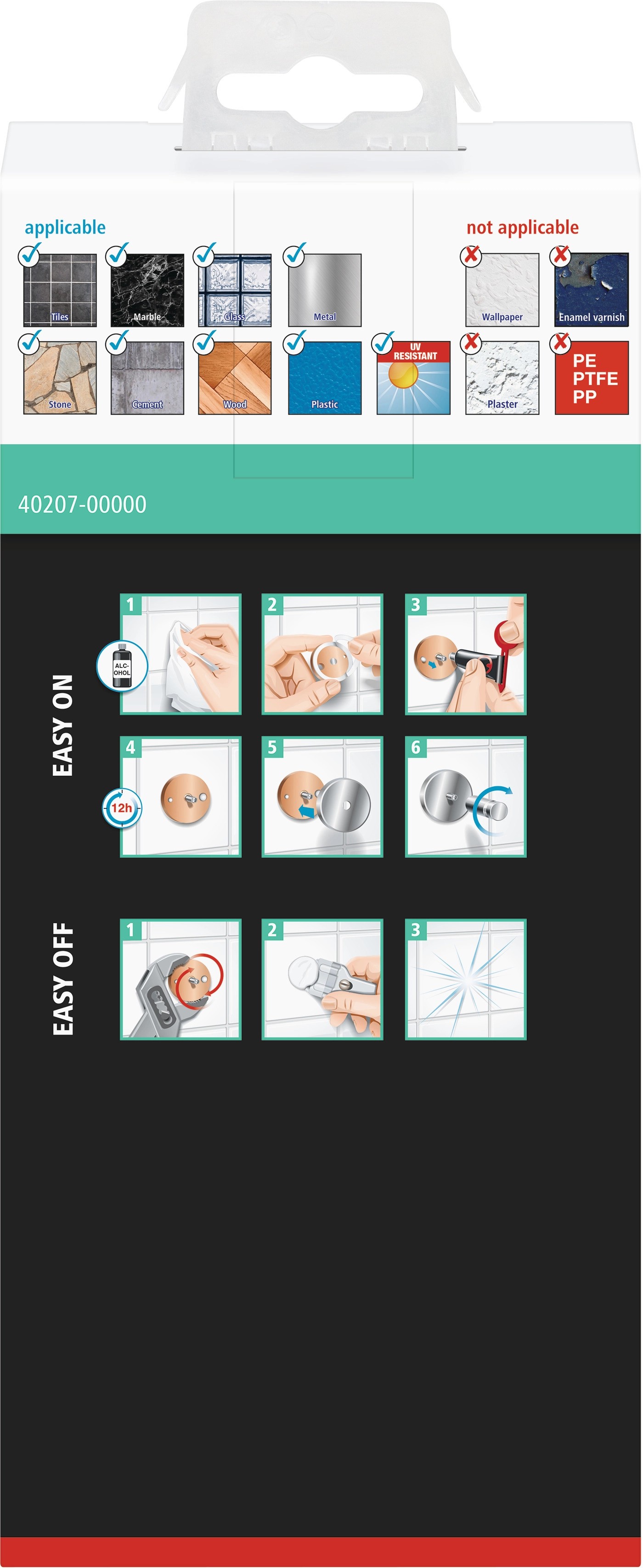 applicable

Tiles
Marble
Glass
Metal
Stone
Cement
Wood
Plastic
UV RESISTANT

not applicable

Wallpaper
Enamel varnish
Plaster
PE
PTFE
PP

40207-00000

EASY ON

1
ALC-OHOL
2
3
4
12h
5
6

EASY OFF

1
2
3