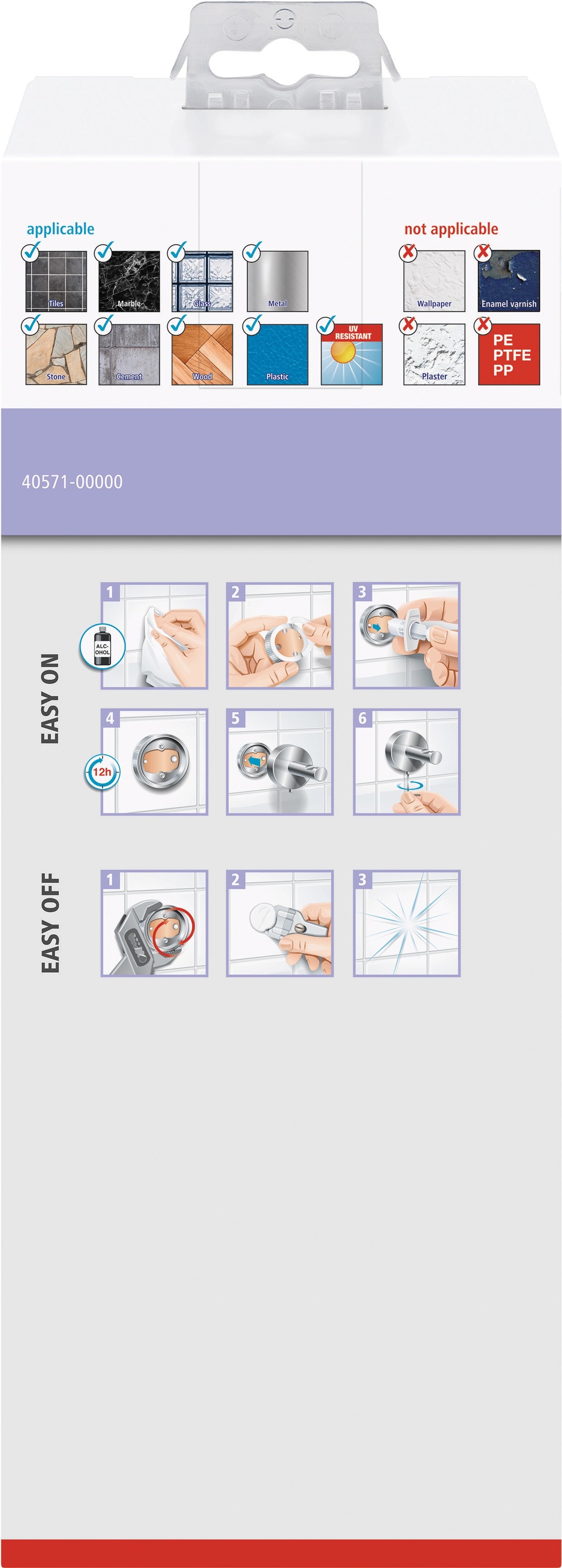 applicable

Tiles
Marble
Glass
Metal
Stone
Cement
Wood
Plastic
UV RESISTANT

not applicable

Wallpaper
Enamel varnish
Plaster
PE PTFE PP

40571-00000

EASY ON

1
ALC-OHOL
2
3
4
12h
5
6

EASY OFF

1
2
3