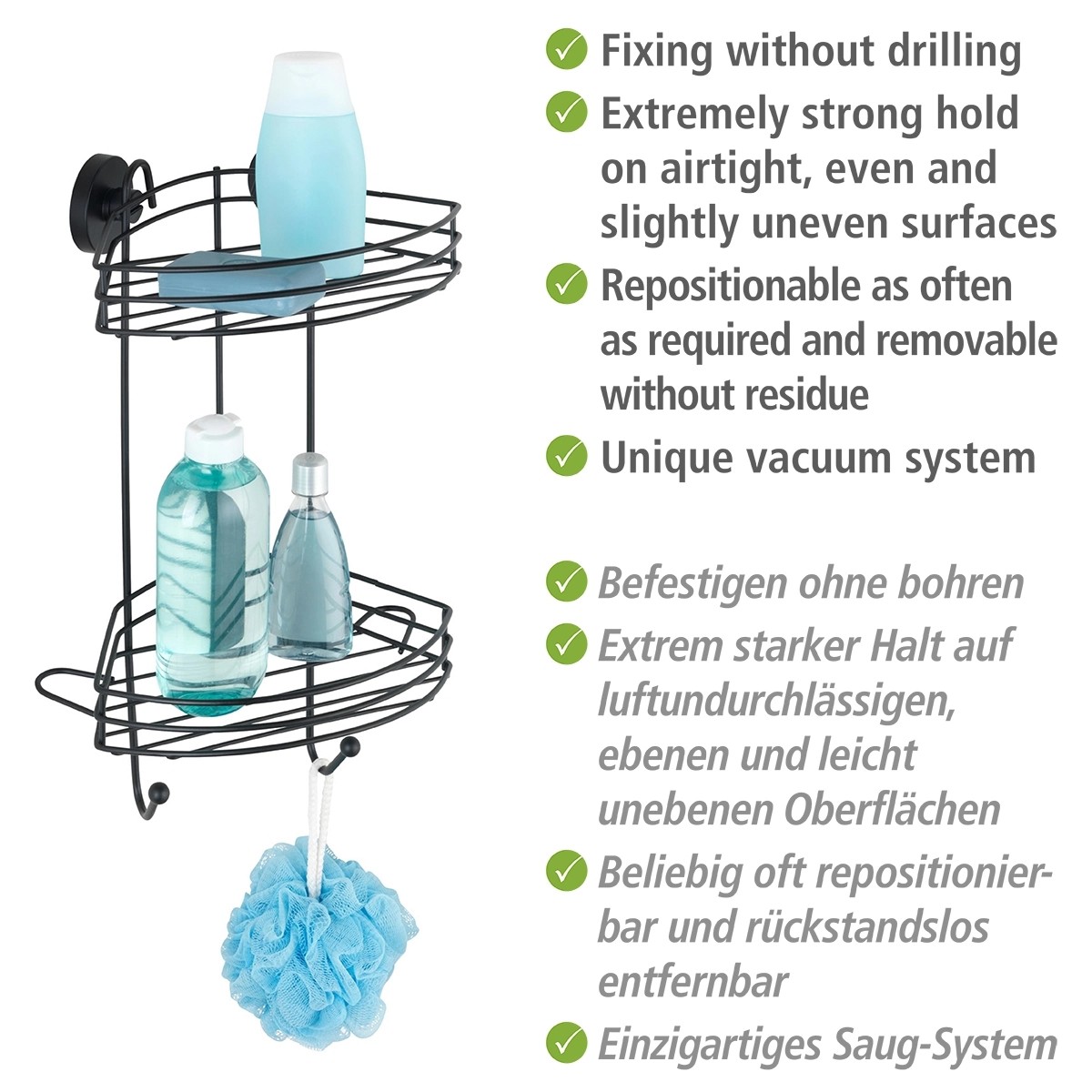 Fixing without drilling

Extremely strong hold on airtight, even and slightly uneven surfaces

Repositionable as often as required and removable without residue

Unique vacuum system

Befestigen ohne bohren

Extrem starker Halt auf luftundurchlässigen, ebenen und leicht unebenen Oberflächen

Beliebig oft repositionierbar und rückstandslos entfernbar

Einzigartiges Saug-System