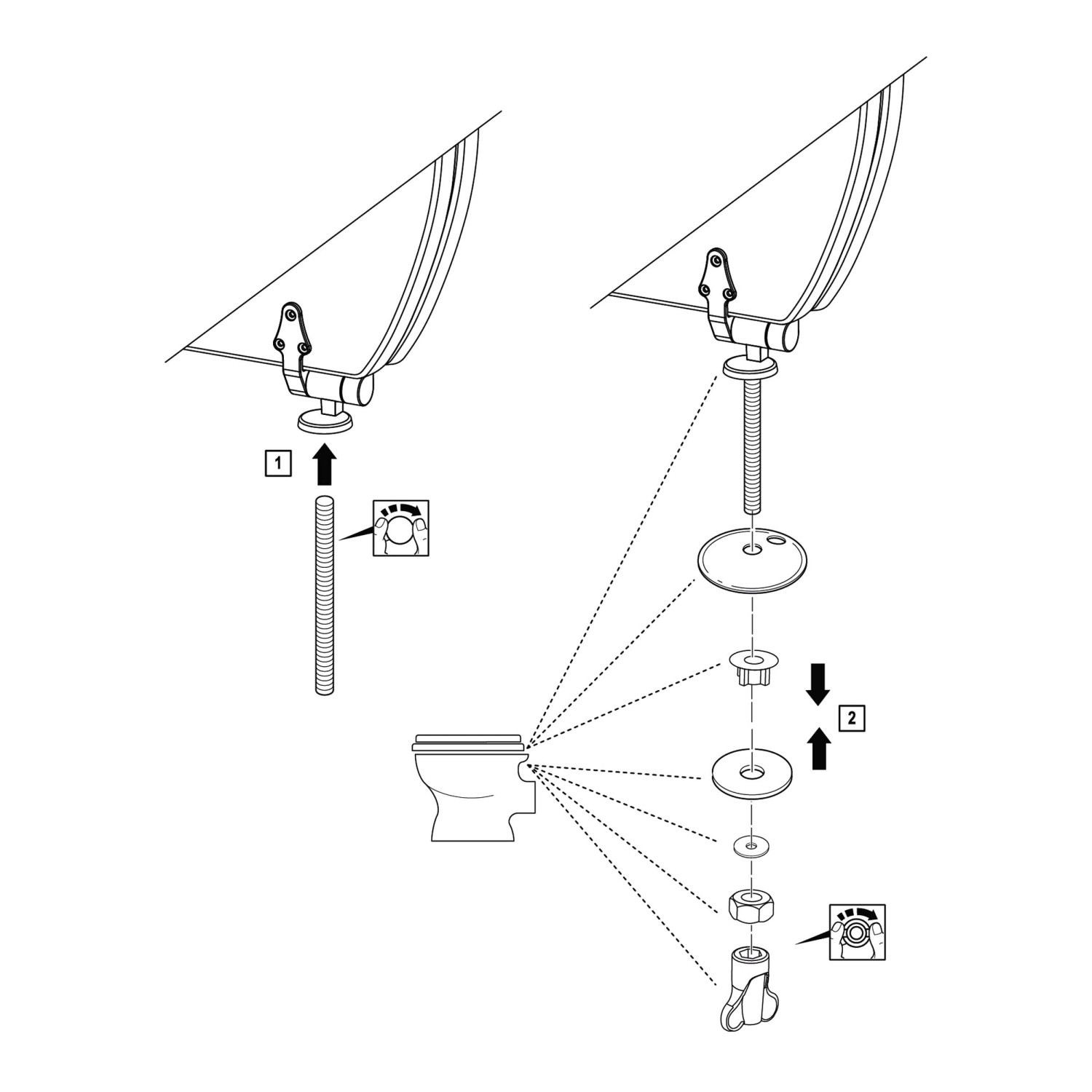 1

2