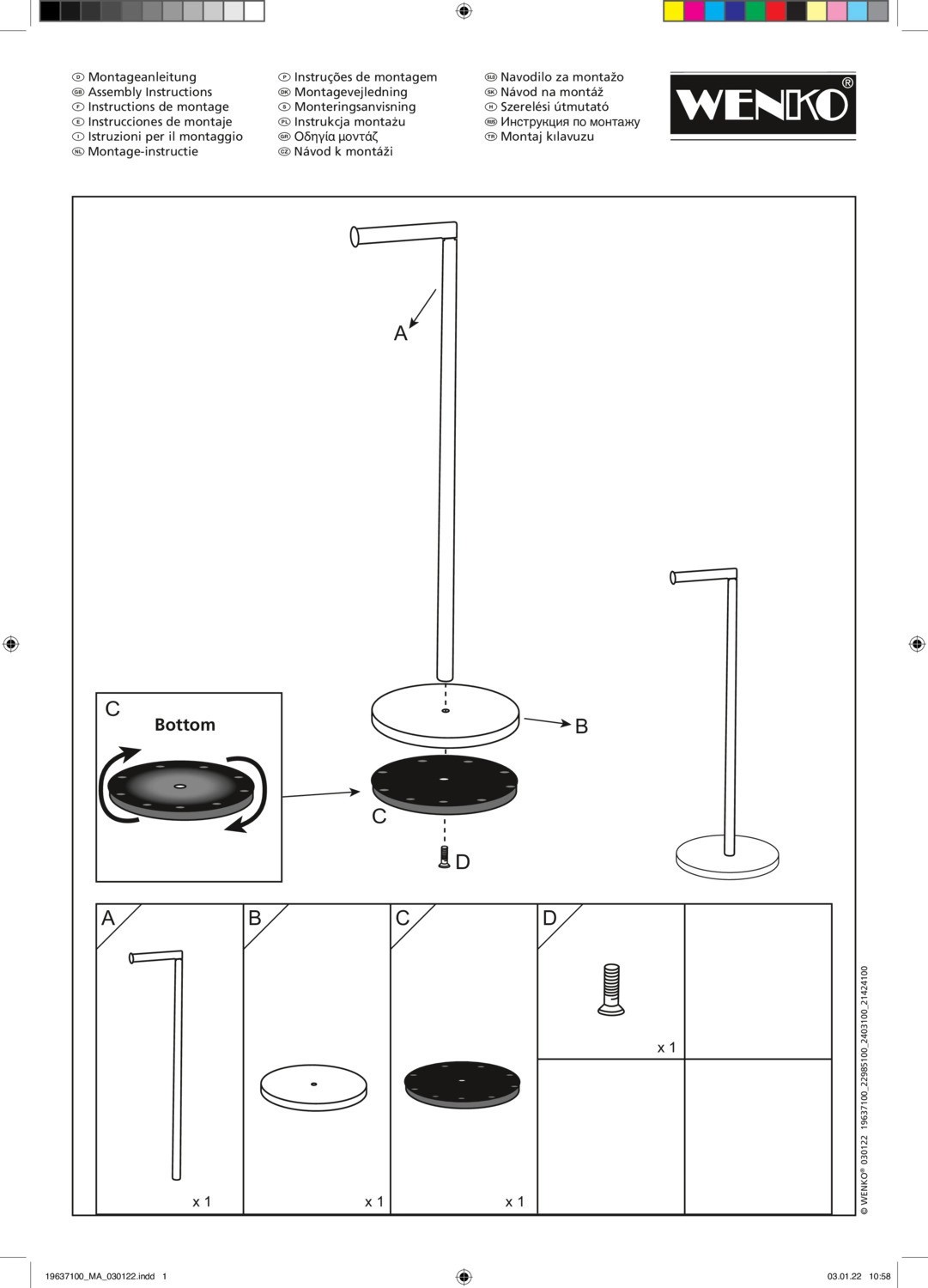 D Montageanleitung
GB Assembly Instructions
F Instructions de montage
E Instrucciones de montaje
I Istruzioni per il montaggio
NL Montage-instructie

P Instruções de montagem
DK Montagevejledning
S Monteringsanvisning
PL Instrukcja montażu
GR Οδηγία μοντάζ
CZ Návod k montáži

SLO Navodilo za montažo
SK Návod na montáž
H Szerelési útmutató
RUS Инструкция по монтажу
TR Montaj kılavuzu

WENKO®

A

C
Bottom

B

C

D

A
x 1

B
x 1

C
x 1

D
x 1

© WENKO® 030122 19637100_22985100_2403100_21424100

19637100_MA_030122.indd 1

03.01.22 10:58