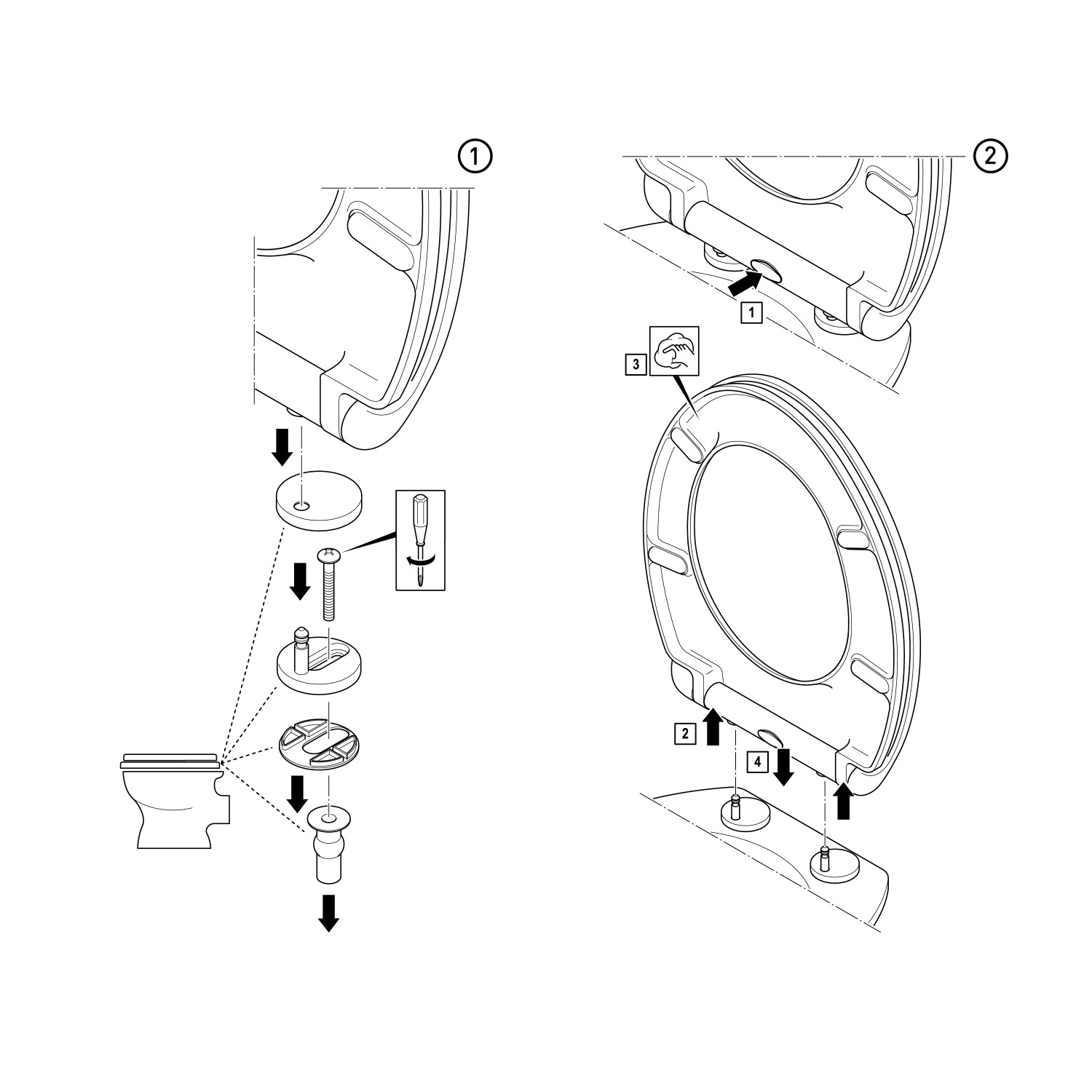 ①

②

1

3

2

4