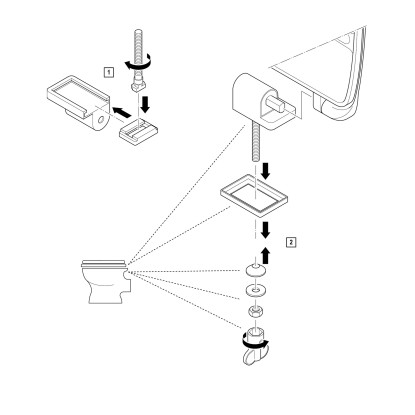 1

2