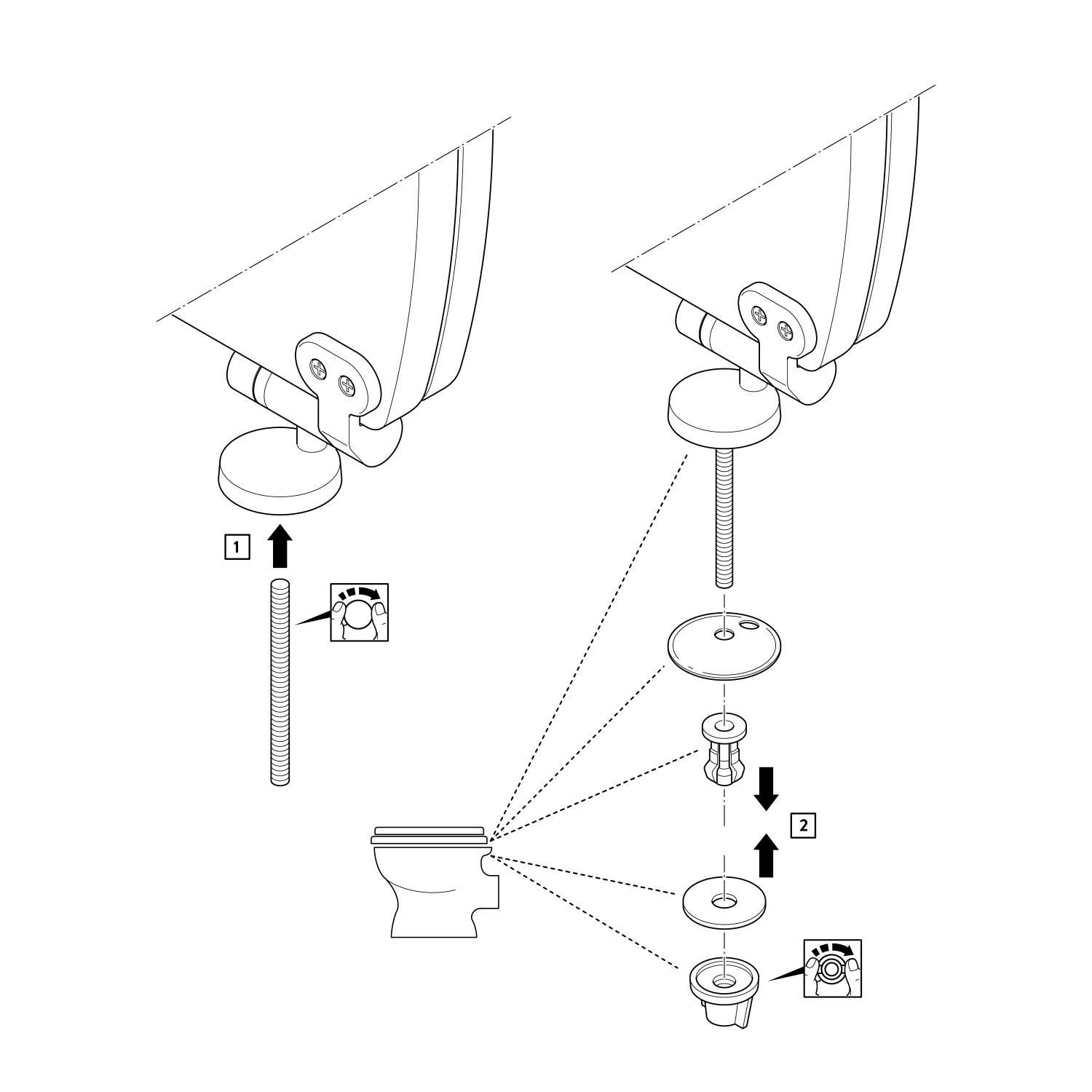 1

2