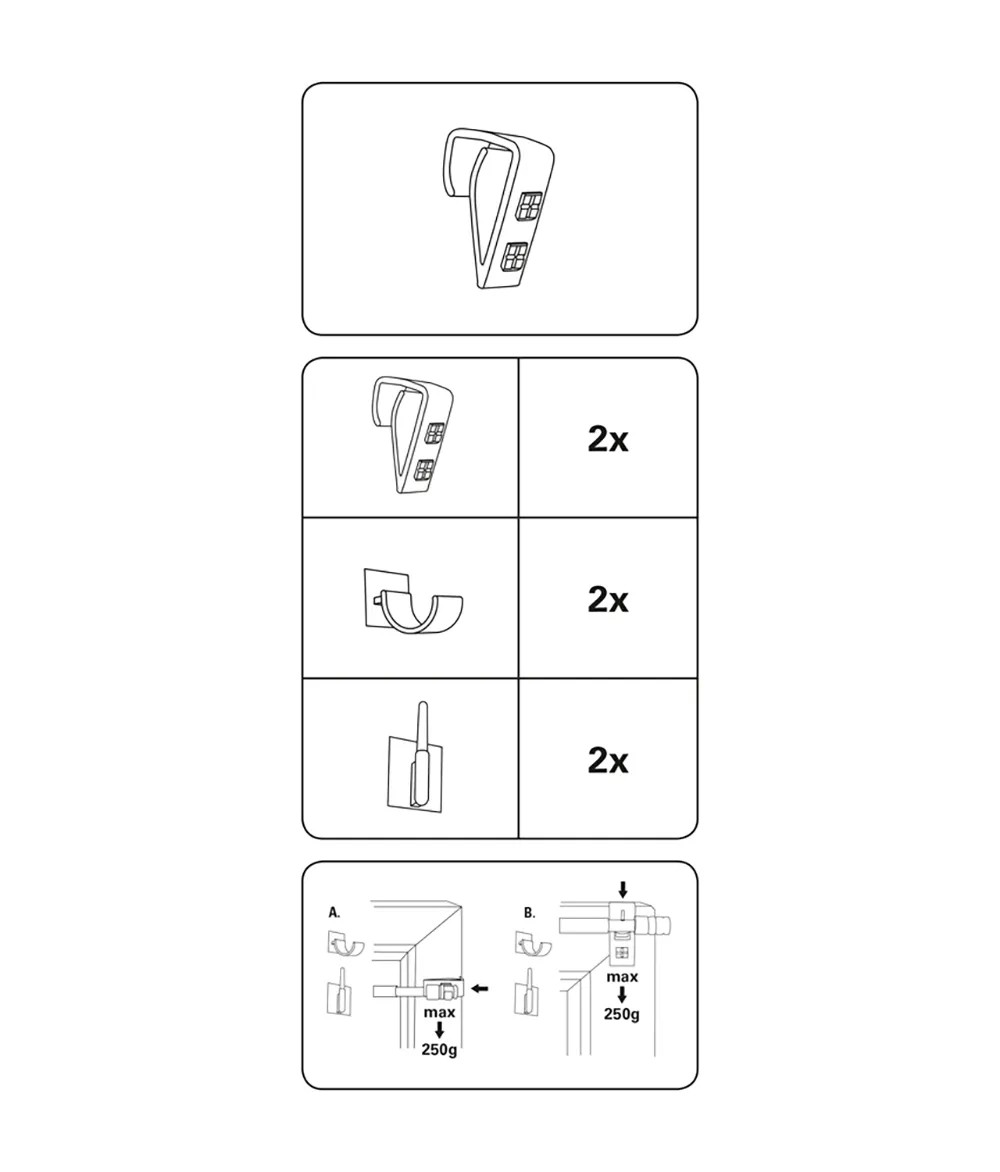 2x

2x

2x

A.

max
250g

B.

max
250g