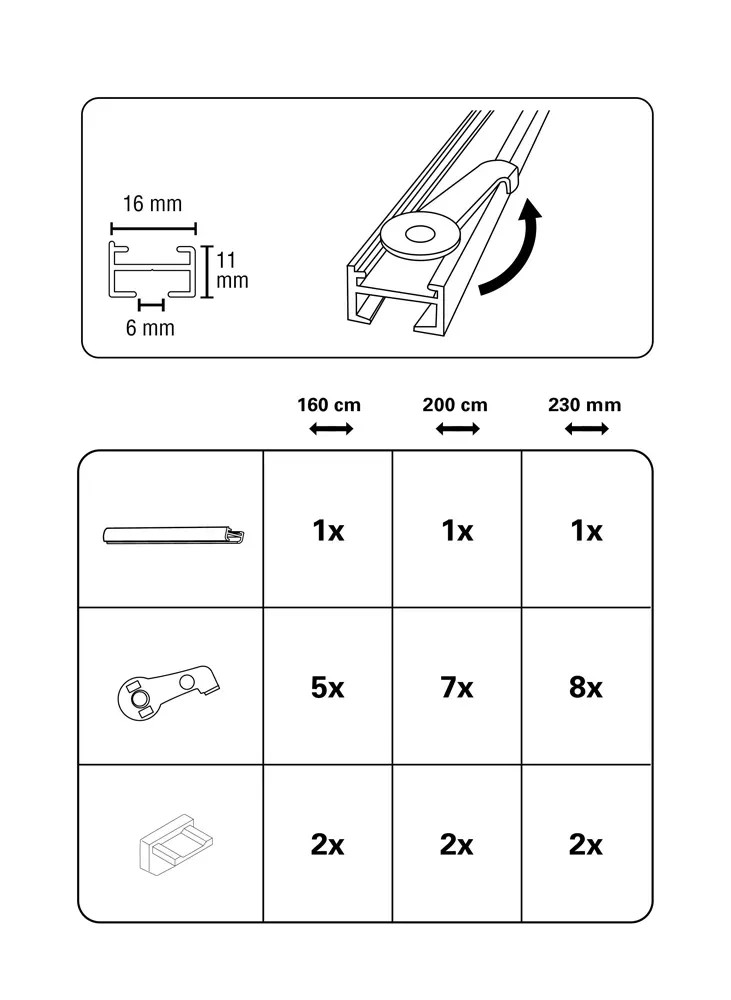 16 mm
11 mm
6 mm

|  | 160 cm | 200 cm | 230 mm |
|---|---|---|---|
|  | 1x | 1x | 1x |
|  | 5x | 7x | 8x |
|  | 2x | 2x | 2x |