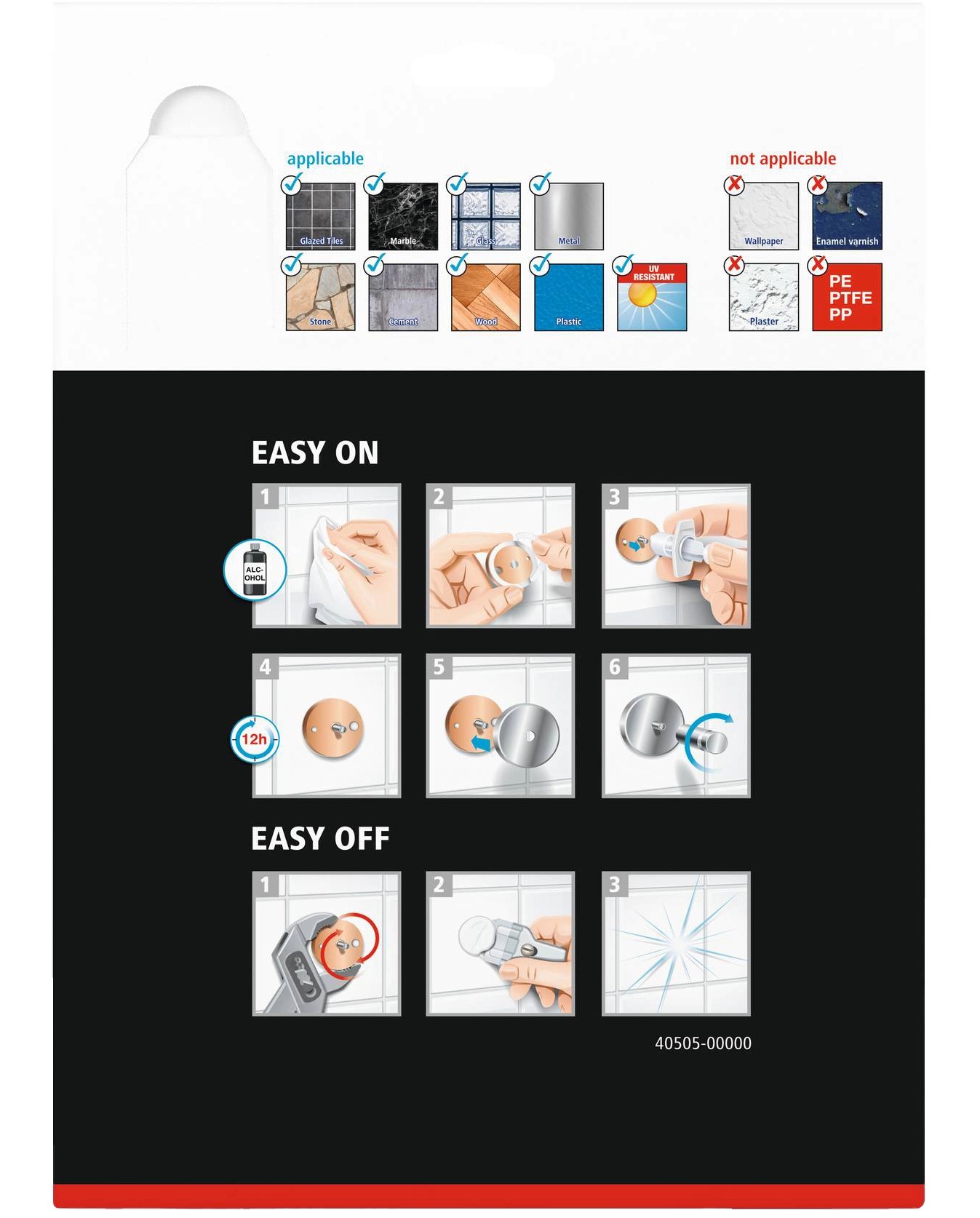 applicable

Glazed Tiles
Marble
Glass
Metal
Stone
Cement
Wood
Plastic
UV RESISTANT

not applicable

Wallpaper
Enamel varnish
Plaster
PE PTFE PP

EASY ON

1
ALC-OHOL
2
3
4
12h
5
6

EASY OFF

1
2
3

40505-00000