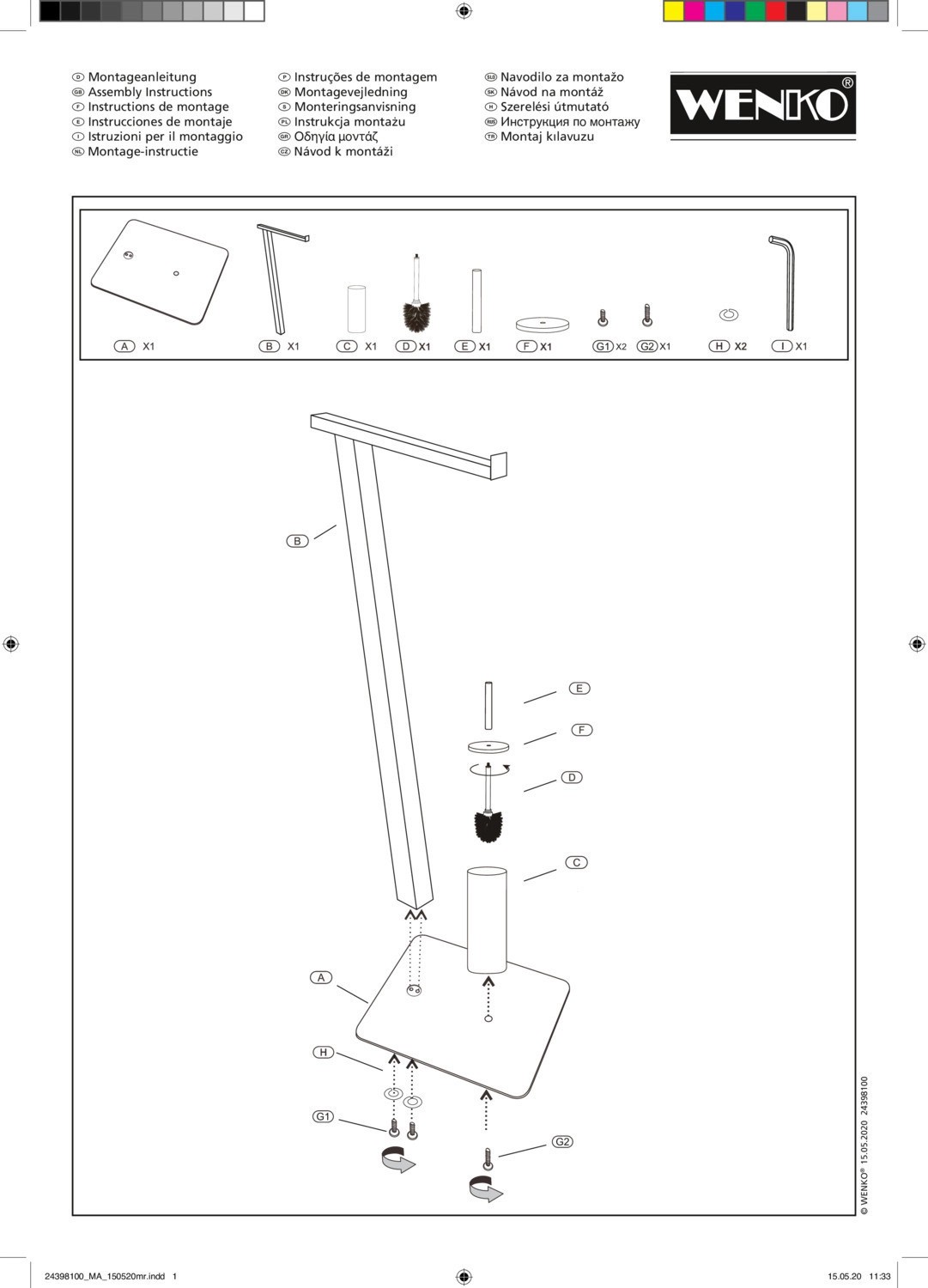 D Montageanleitung
GB Assembly Instructions
F Instructions de montage
E Instrucciones de montaje
I Istruzioni per il montaggio
NL Montage-instructie

P Instruções de montagem
DK Montagevejledning
S Monteringsanvisning
PL Instrukcja montażu
GR Οδηγία μοντάζ
CZ Návod k montáži

SLO Navodilo za montažo
SK Návod na montáž
H Szerelési útmutató
RUS Инструкция по монтажу
TR Montaj kılavuzu

WENKO®

A X1
B X1
C X1
D X1
E X1
F X1
G1 X2
G2 X1
H X2
I X1

B
E
F
D
C
A
H
G1
G2

© WENKO® 15.05.2020 24398100

24398100_MA_150520mr.indd 1

15.05.20 11:33