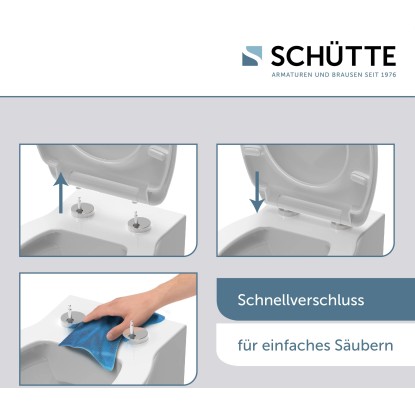 SCHÜTTE
ARMATUREN UND BRAUSEN SEIT 1976

Schnellverschluss

für einfaches Säubern