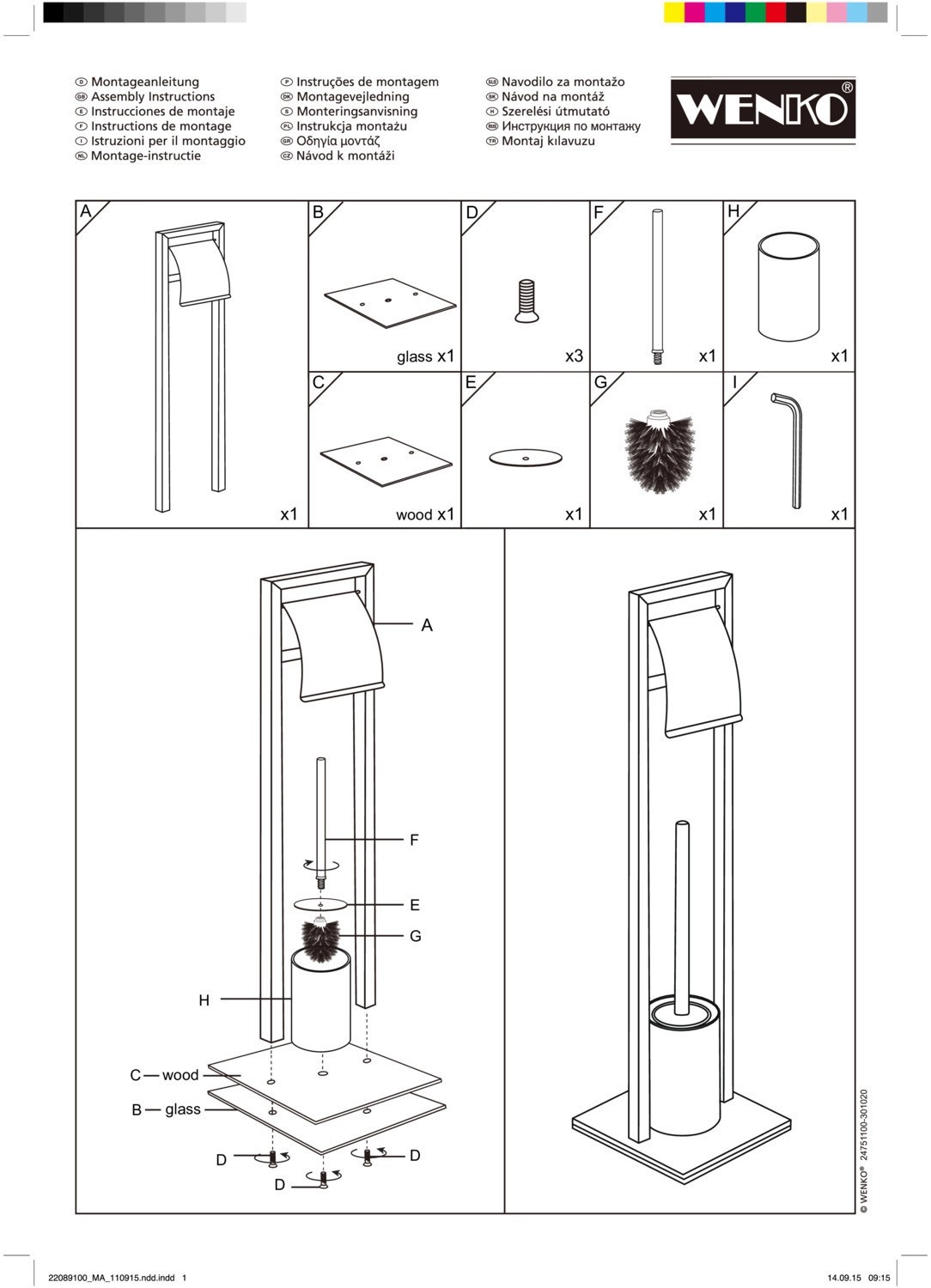 D Montageanleitung
GB Assembly Instructions
E Instrucciones de montaje
F Instructions de montage
I Istruzioni per il montaggio
NL Montage-instructie

P Instruções de montagem
DK Montagevejledning
S Monteringsanvisning
PL Instrukcja montażu
GR Οδηγία μοντάζ
CZ Návod k montáži

SLO Navodilo za montažo
SK Návod na montáž
H Szerelési útmutató
RUS Инструкция по монтажу
TR Montaj kılavuzu

WENKO®

A
x1

B
glass x1

C
wood x1

D
x3

E
x1

F
x1

G
x1

H
x1

I
x1

A
F
E
G
H
C — wood
B — glass
D
D
D

© WENKO® 24751100-301020

22089100_MA_110915.ndd.indd 1

14.09.15 09:15