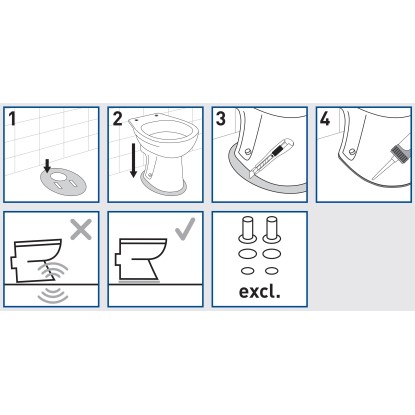 1

2

3

4

excl.