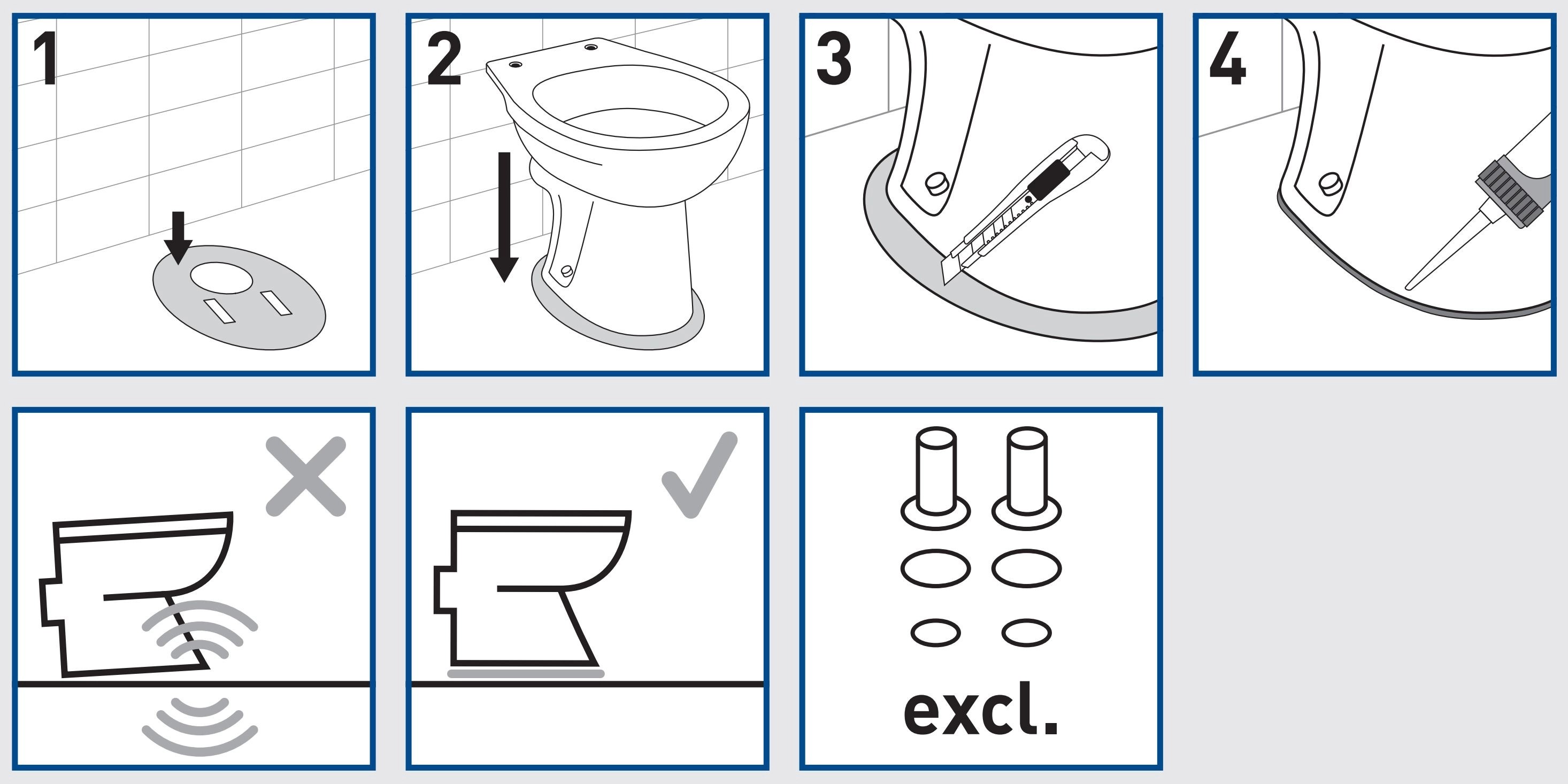 1

2

3

4

excl.