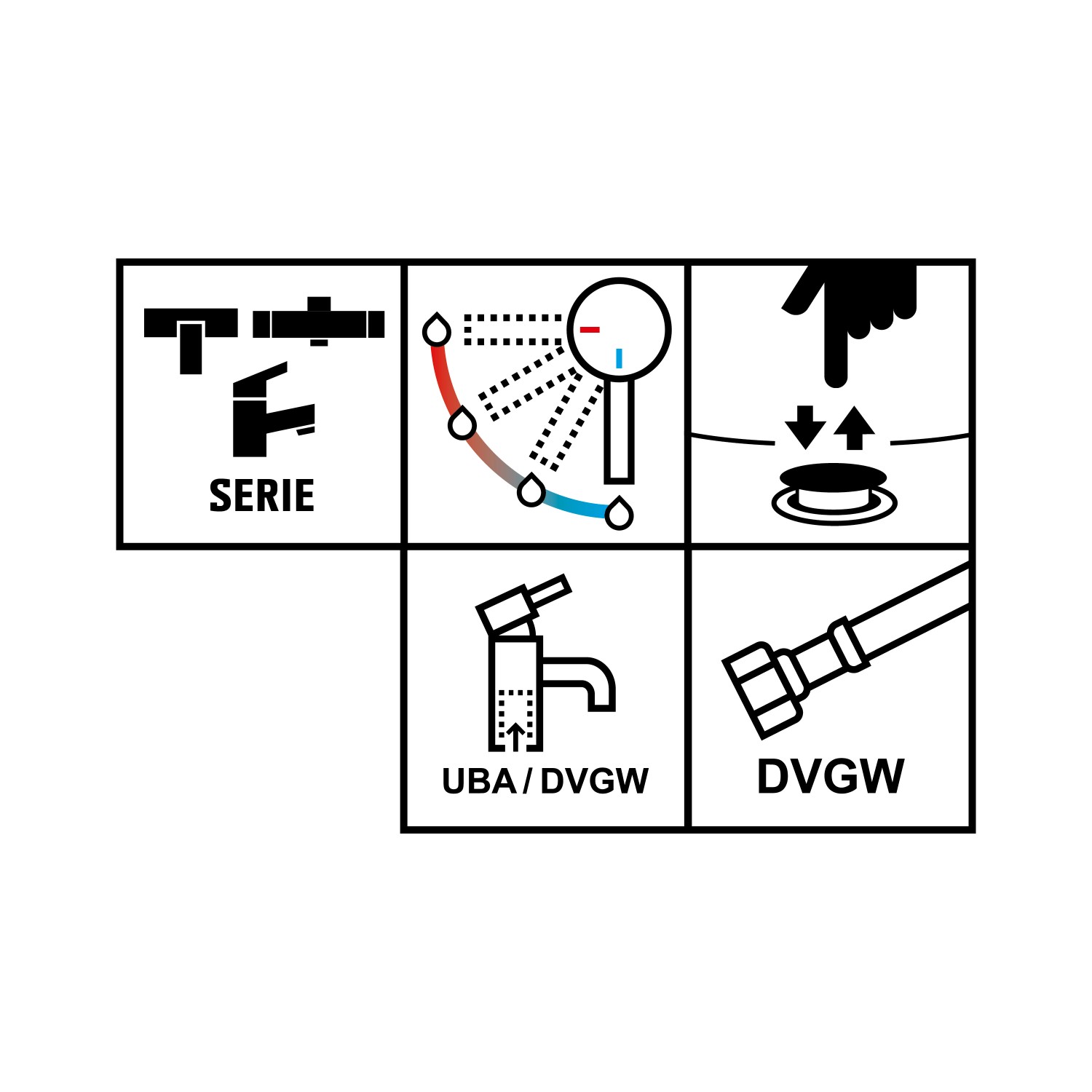 SERIE

UBA / DVGW

DVGW