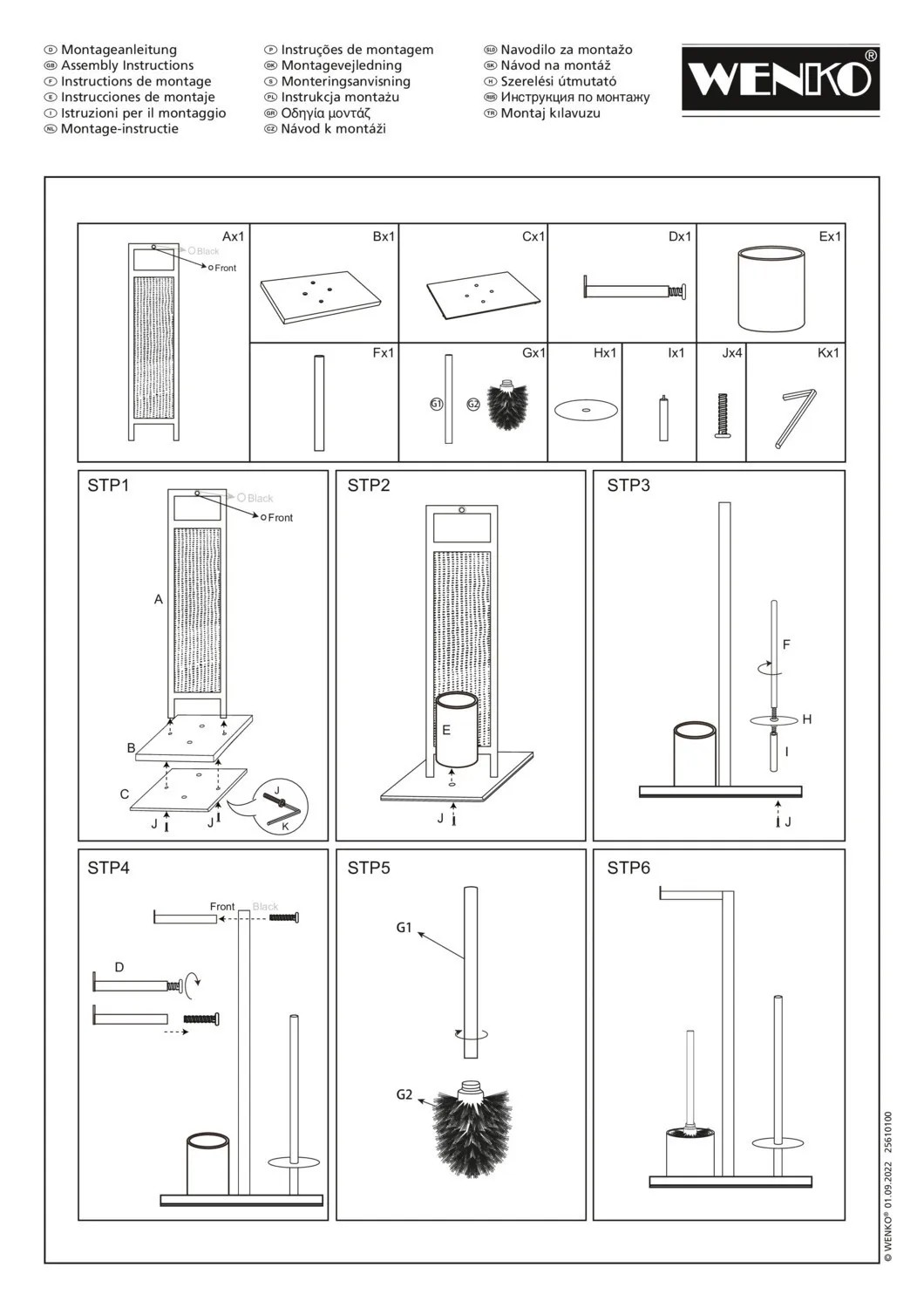 D Montageanleitung
GB Assembly Instructions
F Instructions de montage
E Instrucciones de montaje
I Istruzioni per il montaggio
NL Montage-instructie

P Instruções de montagem
DK Montagevejledning
S Monteringsanvisning
PL Instrukcja montażu
GR Οδηγία μοντάζ
CZ Návod k montáži

SLO Navodilo za montažo
SK Návod na montáž
H Szerelési útmutató
RUS Инструкция по монтажу
TR Montaj kılavuzu

WENKO®

Ax1
Black
Front

Bx1

Cx1

Dx1

Ex1

Fx1

Gx1
G1
G2

Hx1

Ix1

Jx4

Kx1

STP1
Black
Front
A
B
C
J
J
J
K

STP2
E
J

STP3
F
H
I
J

STP4
Front
Black
D

STP5
G1
G2

STP6

© WENKO® 01.09.2022 25610100