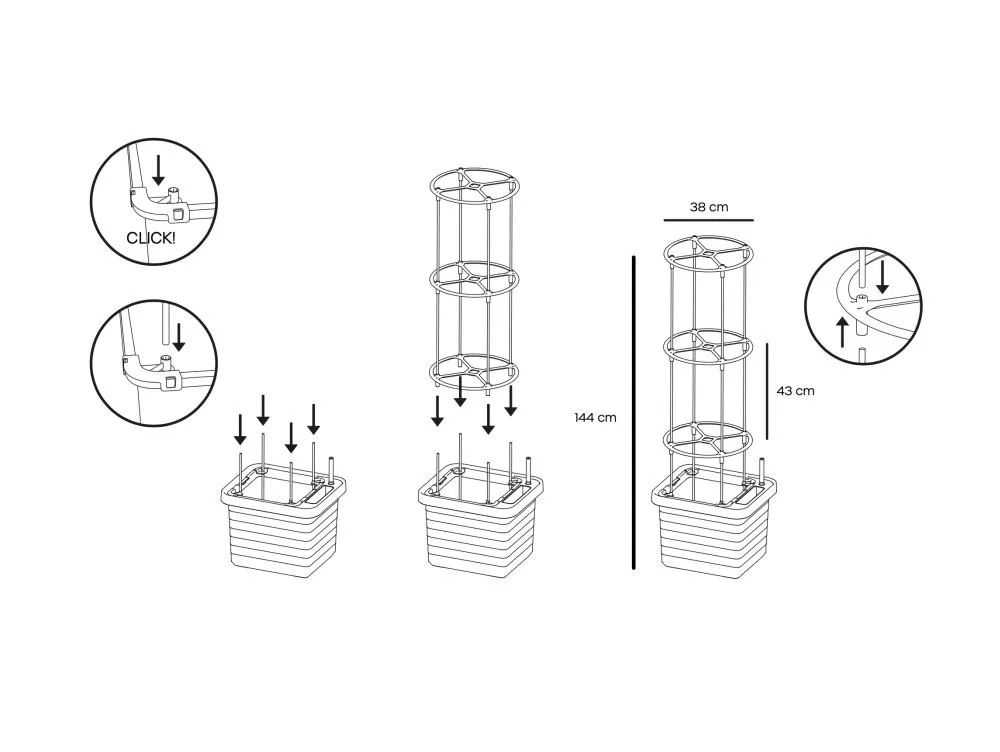 CLICK!

38 cm

144 cm

43 cm