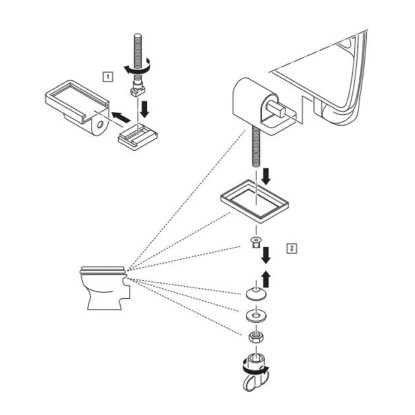 1

2