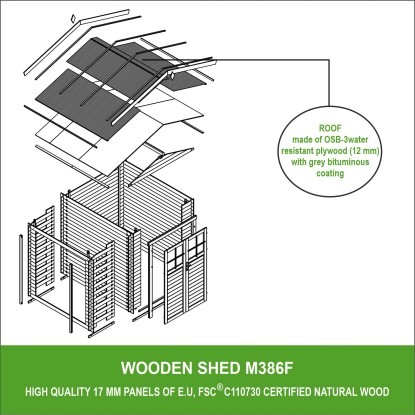 ROOF
made of OSB-3water resistant plywood (12 mm) with grey bituminous coating

WOODEN SHED M386F

HIGH QUALITY 17 MM PANELS OF E.U, FSC® C110730 CERTIFIED NATURAL WOOD