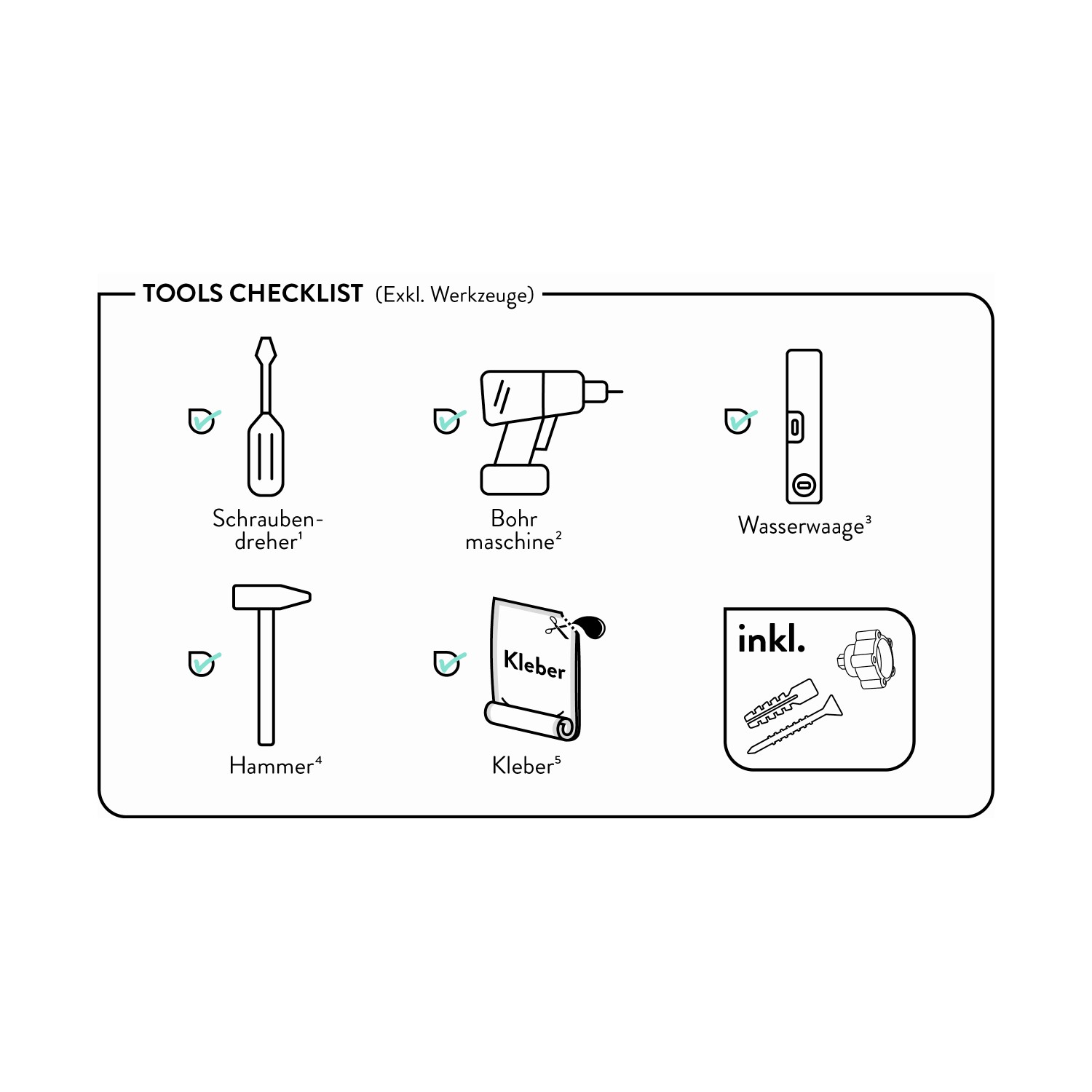 TOOLS CHECKLIST (Exkl. Werkzeuge)

Schraubendreher$^1$

Bohr maschine$^2$

Wasserwaage$^3$

Hammer$^4$

Kleber

Kleber$^5$

inkl.