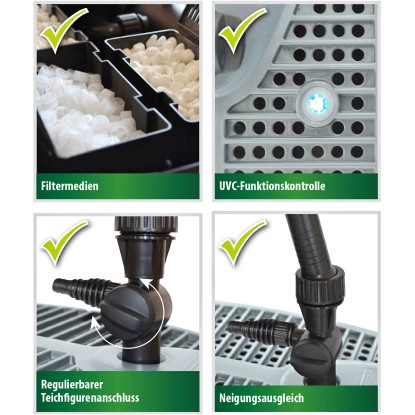 Filtermedien

UVC-Funktionskontrolle

Regulierbarer Teichfigurenanschluss

Neigungsausgleich