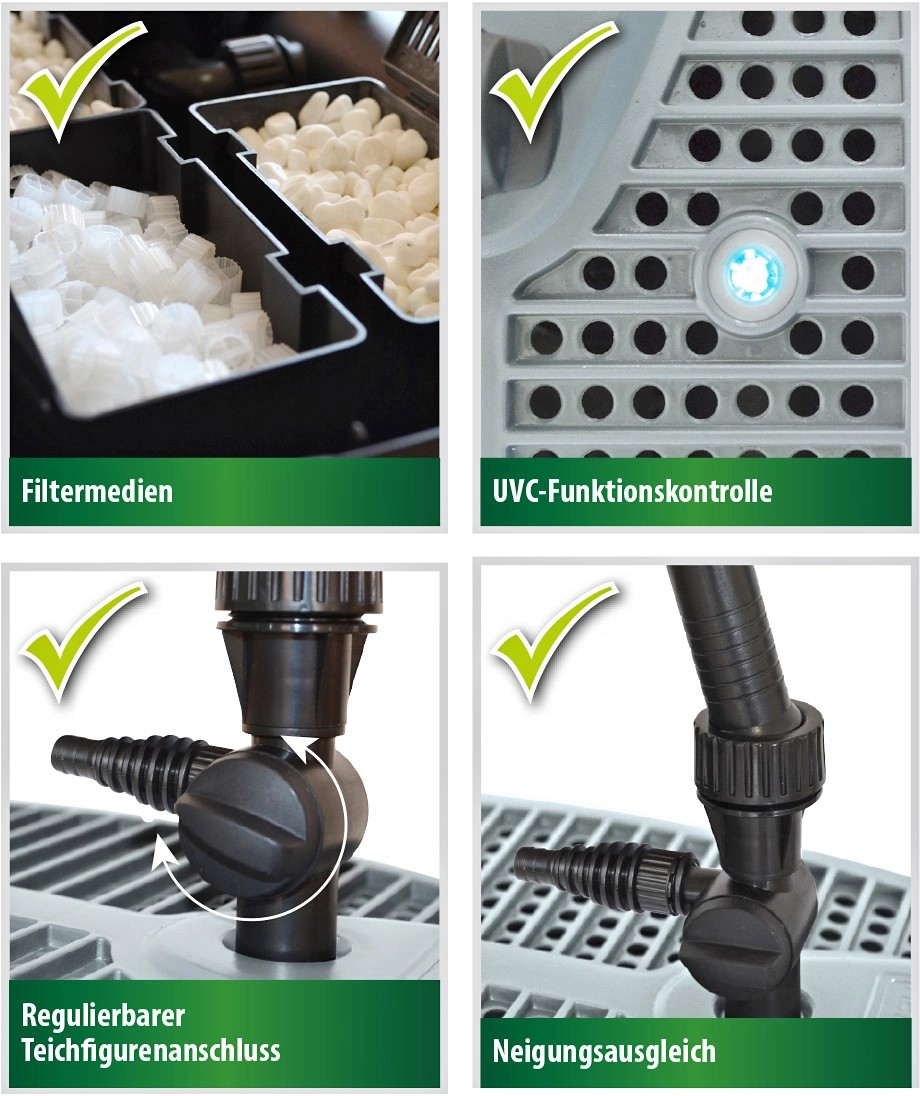 Filtermedien

UVC-Funktionskontrolle

Regulierbarer
Teichfigurenanschluss

Neigungsausgleich