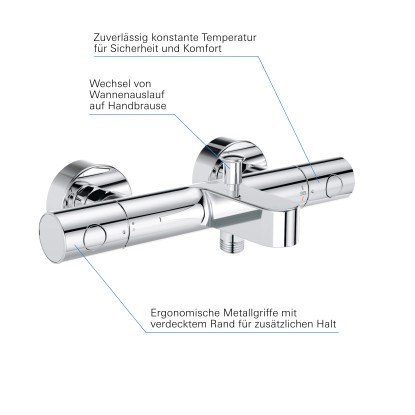 Zuverlässig konstante Temperatur für Sicherheit und Komfort

Wechsel von Wannenauslauf auf Handbrause

Ergonomische Metallgriffe mit verdecktem Rand für zusätzlichen Halt