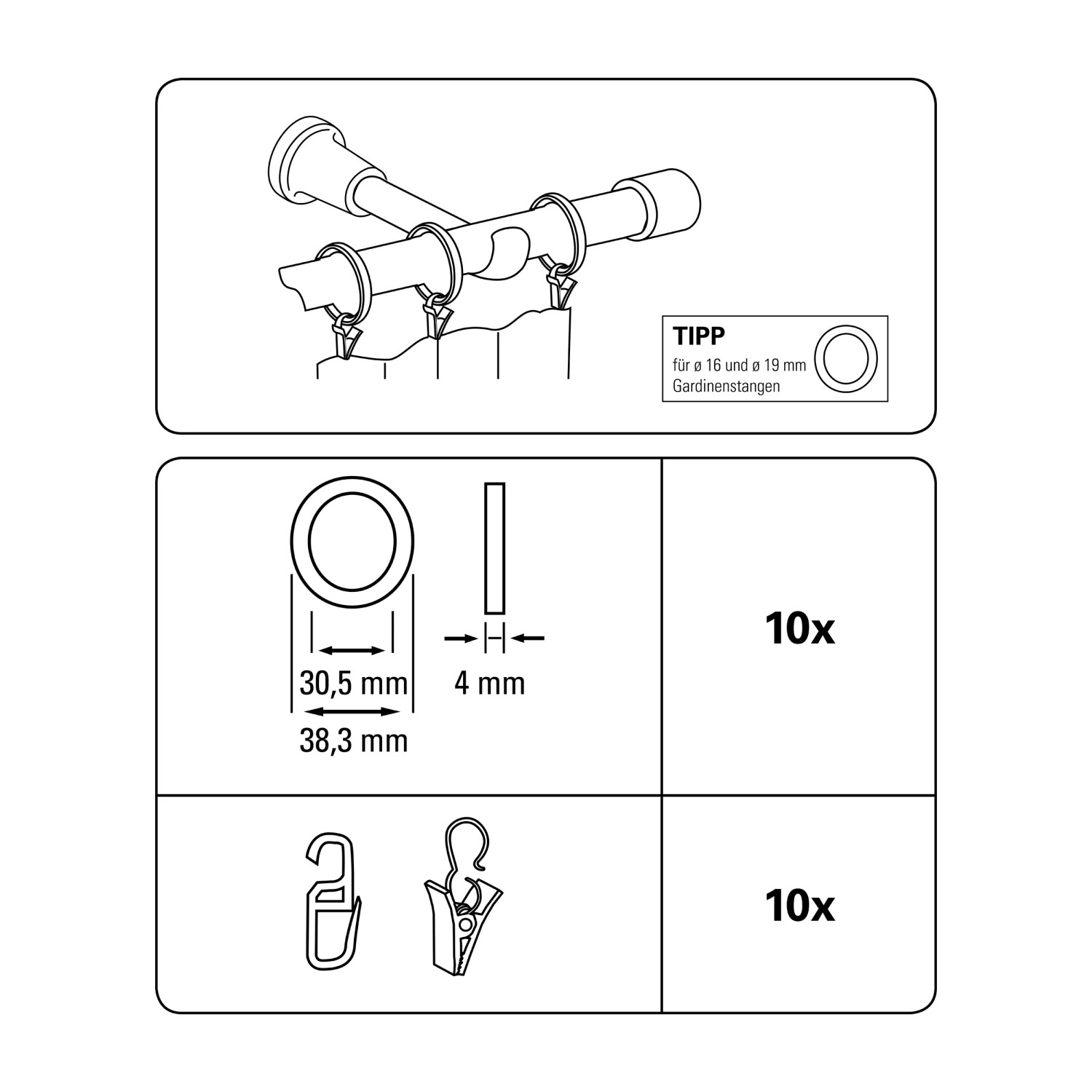 TIPP
für ø 16 und ø 19 mm Gardinenstangen

30,5 mm
38,3 mm
4 mm

10x

10x