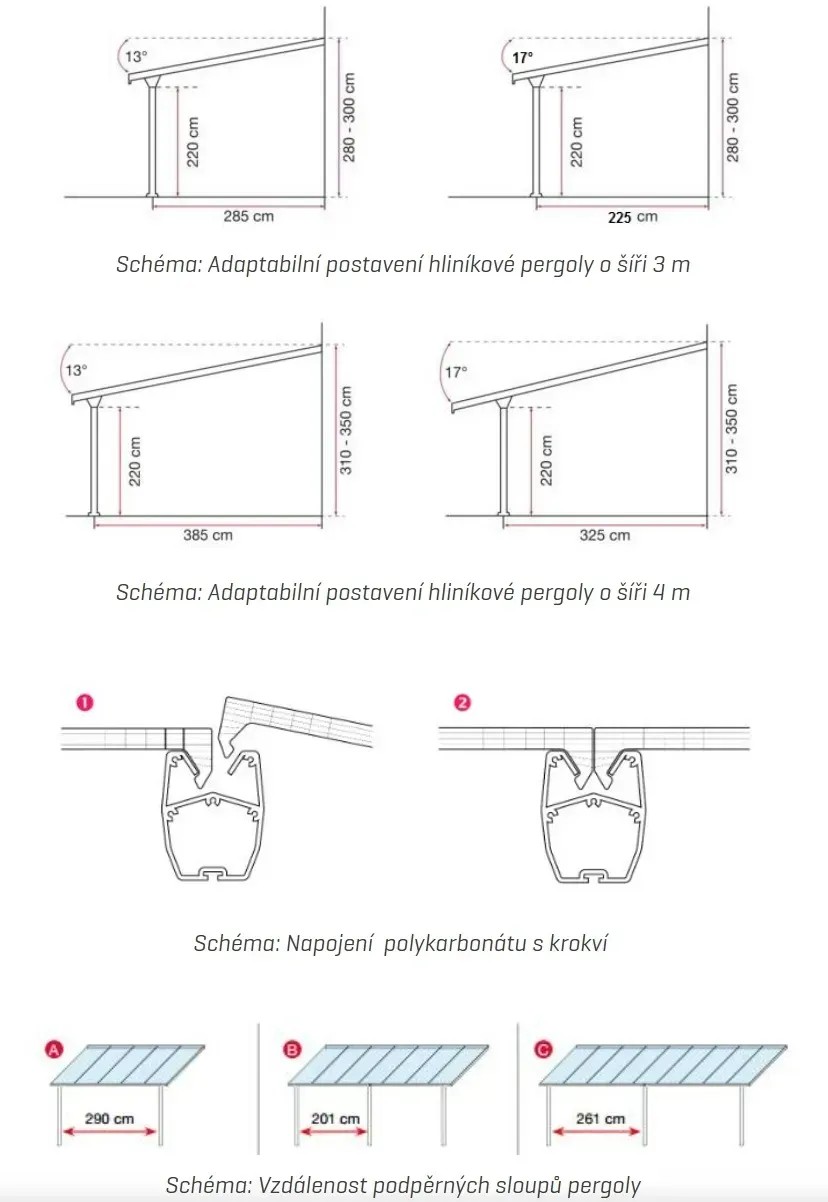 13°

220 cm

280 - 300 cm

285 cm

17°

220 cm

280 - 300 cm

225 cm

Schéma: Adaptabilní postavení hliníkové pergoly o šíři 3 m

13°

220 cm

310 - 350 cm

385 cm

17°

220 cm

310 - 350 cm

325 cm

Schéma: Adaptabilní postavení hliníkové pergoly o šíři 4 m

1

2

Schéma: Napojení polykarbonátu s krokví

A

290 cm

B

201 cm

C

261 cm

Schéma: Vzdálenost podpěrných sloupů pergoly