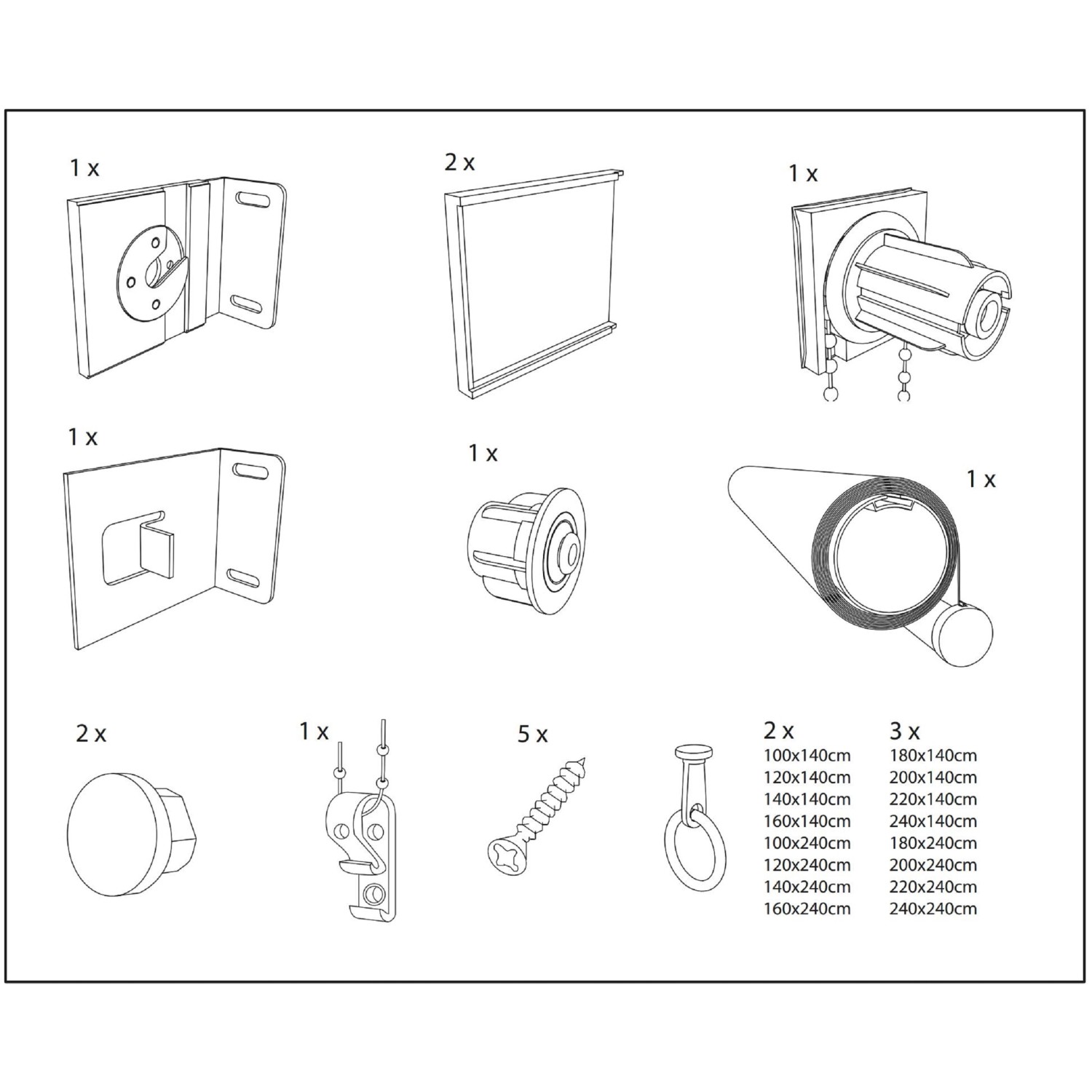 1 x

2 x

1 x

1 x

1 x

1 x

2 x

1 x

5 x

2 x
100x140cm
120x140cm
140x140cm
160x140cm
100x240cm
120x240cm
140x240cm
160x240cm

3 x
180x140cm
200x140cm
220x140cm
240x140cm
180x240cm
200x240cm
220x240cm
240x240cm