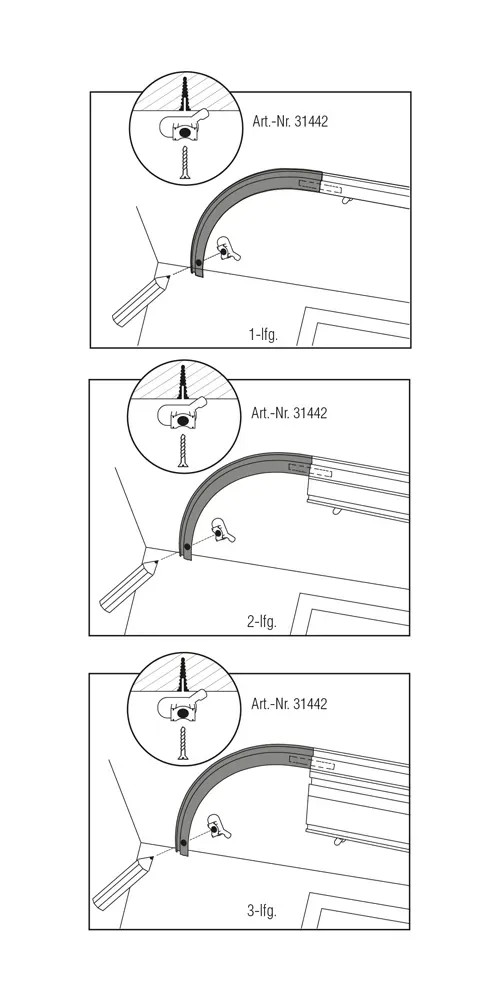 Art.-Nr. 31442

1-lfg.

Art.-Nr. 31442

2-lfg.

Art.-Nr. 31442

3-lfg.