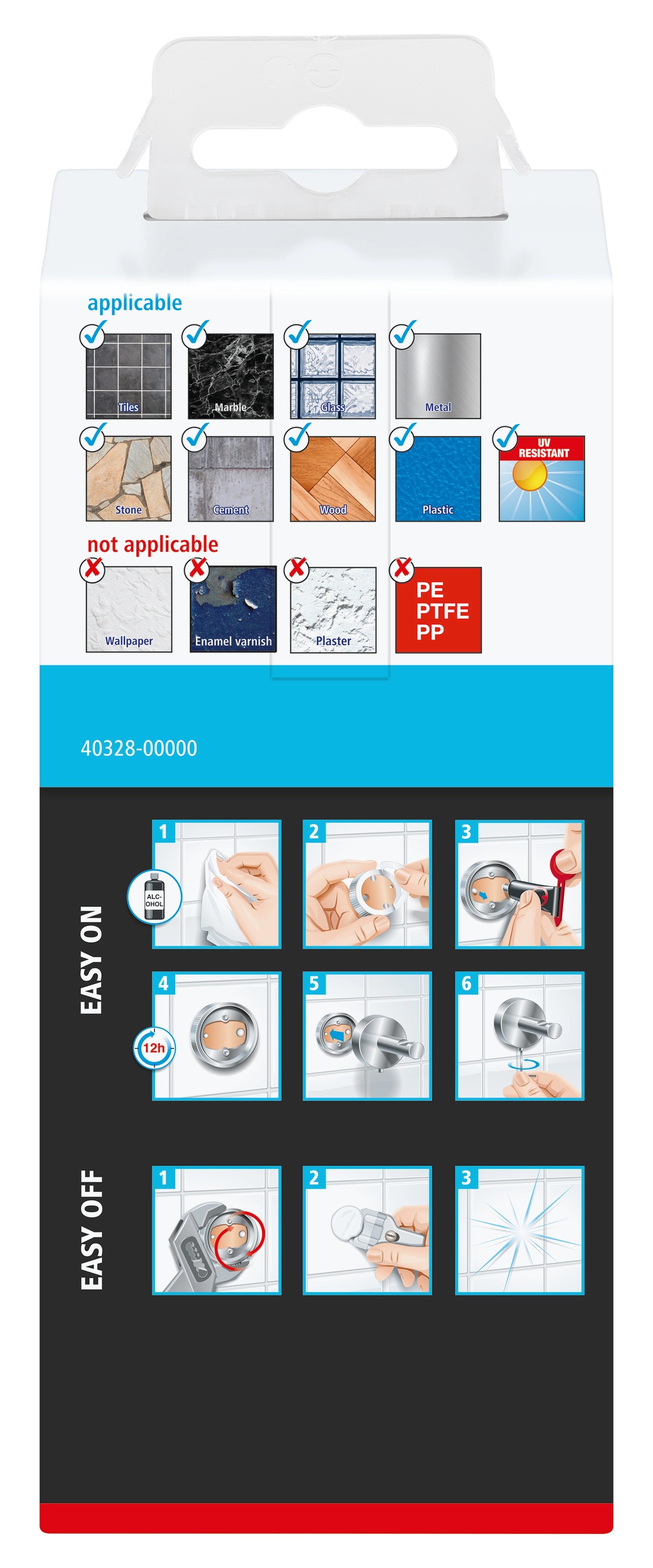 applicable

Tiles
Marble
Glass
Metal
Stone
Cement
Wood
Plastic
UV RESISTANT

not applicable

Wallpaper
Enamel varnish
Plaster
PE
PTFE
PP

40328-00000

EASY ON

1
ALC-OHOL
2
3
4
12h
5
6

EASY OFF

1
2
3