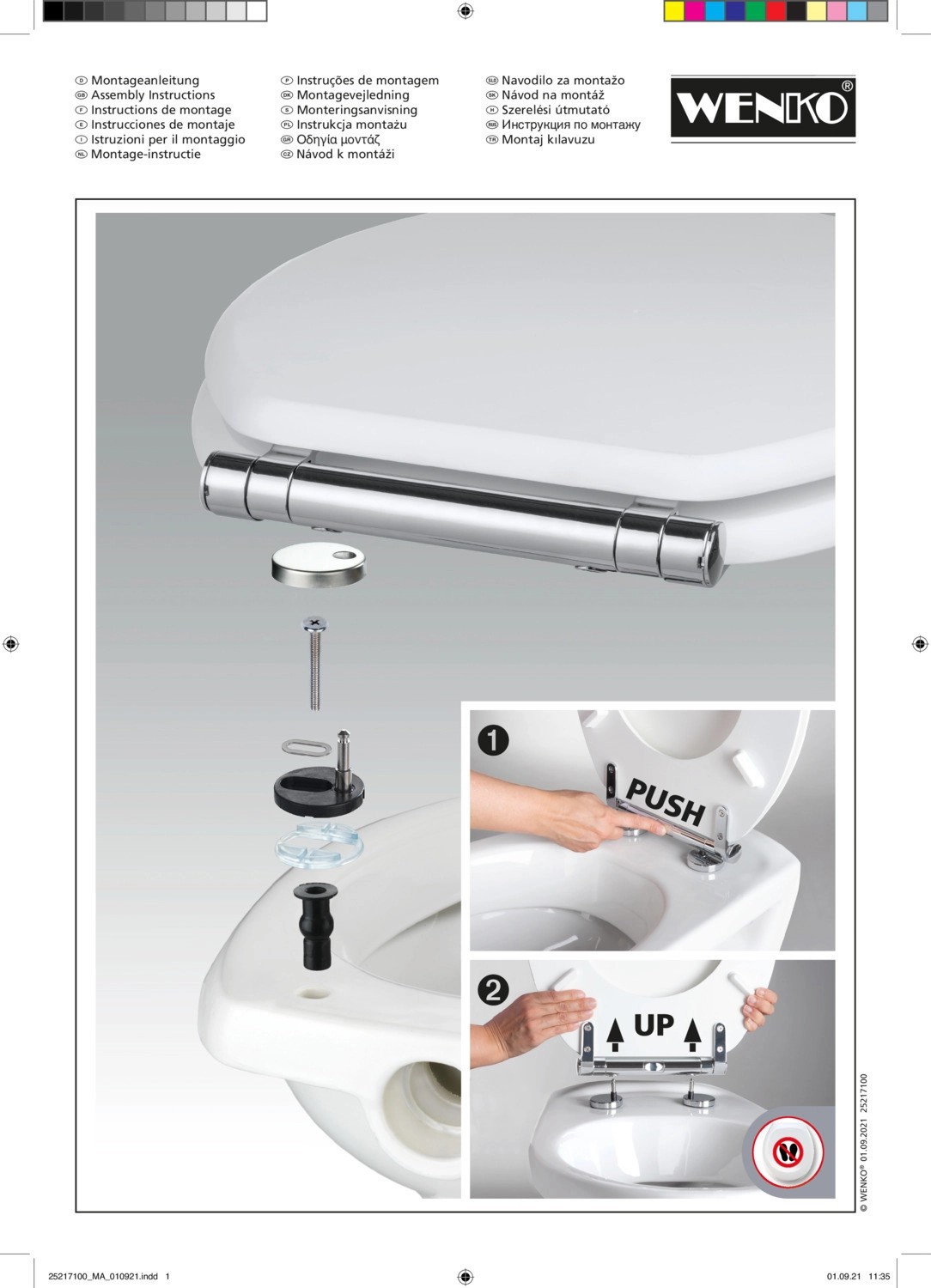 D Montageanleitung
GB Assembly Instructions
F Instructions de montage
E Instrucciones de montaje
I Istruzioni per il montaggio
NL Montage-instructie

P Instruções de montagem
DK Montagevejledning
S Monteringsanvisning
PL Instrukcja montażu
GR Οδηγία μοντάζ
CZ Návod k montáži

SLO Navodilo za montažo
SK Návod na montáž
H Szerelési útmutató
RUS Инструкция по монтажу
TR Montaj kılavuzu

WENKO®

1

PUSH

2

UP

© WENKO® 01.09.2021 25217100

25217100_MA_010921.indd 1

01.09.21 11:35