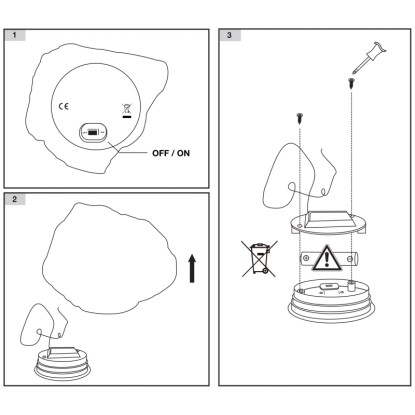 1

CE

OFF / ON

2

3