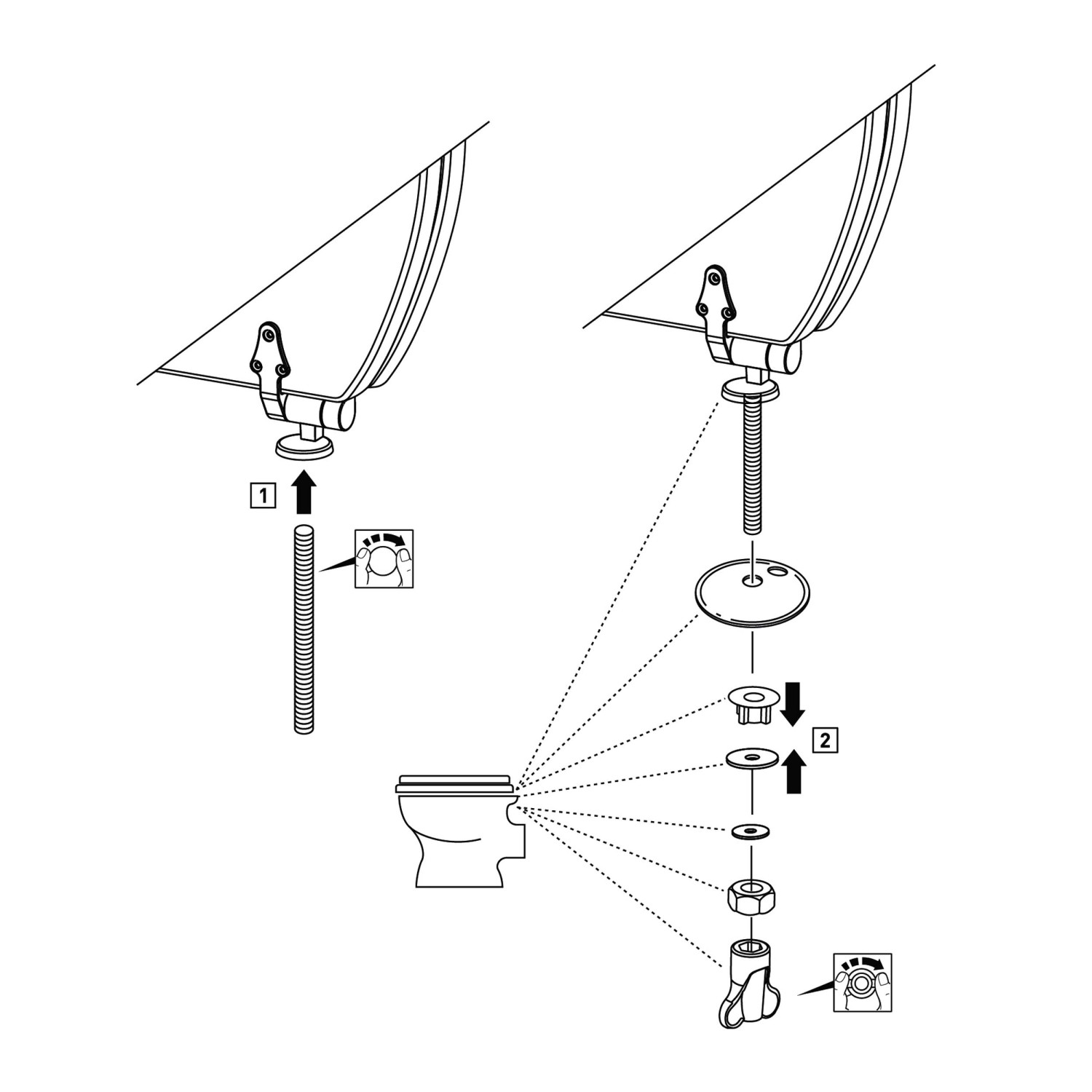 1

2