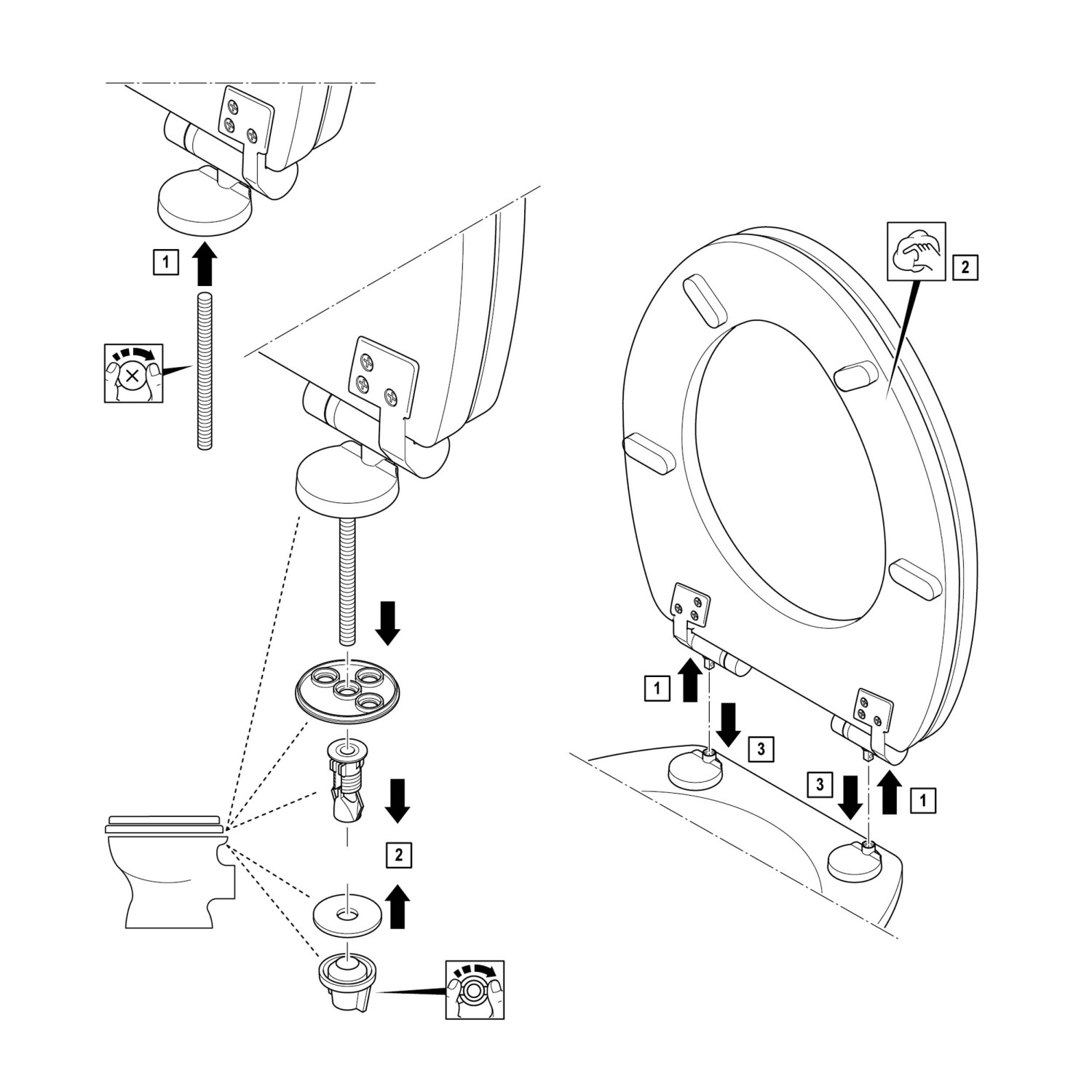 1

2

2

1

3

3

1