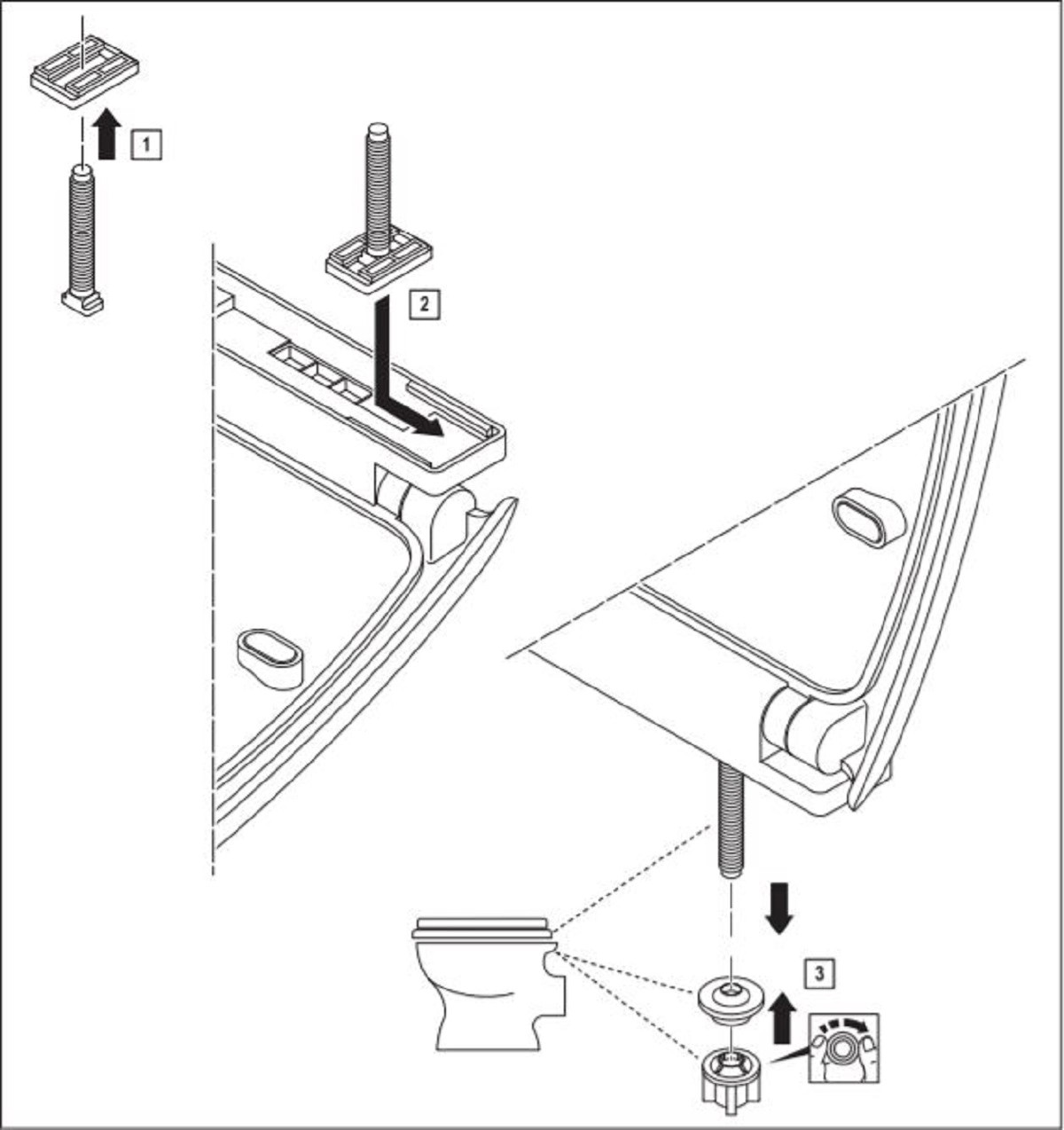 1

2

3