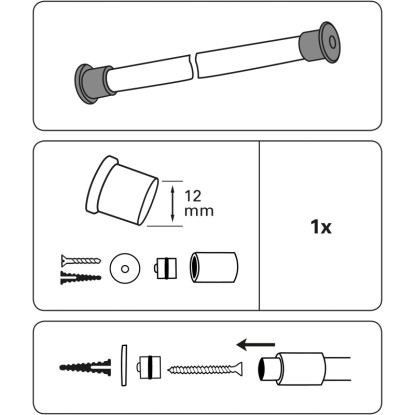 12
mm

1x