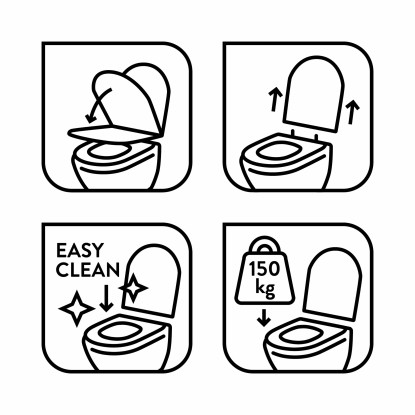 EASY
CLEAN

150
kg