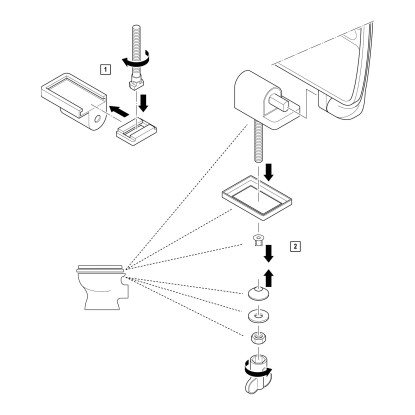 1

2