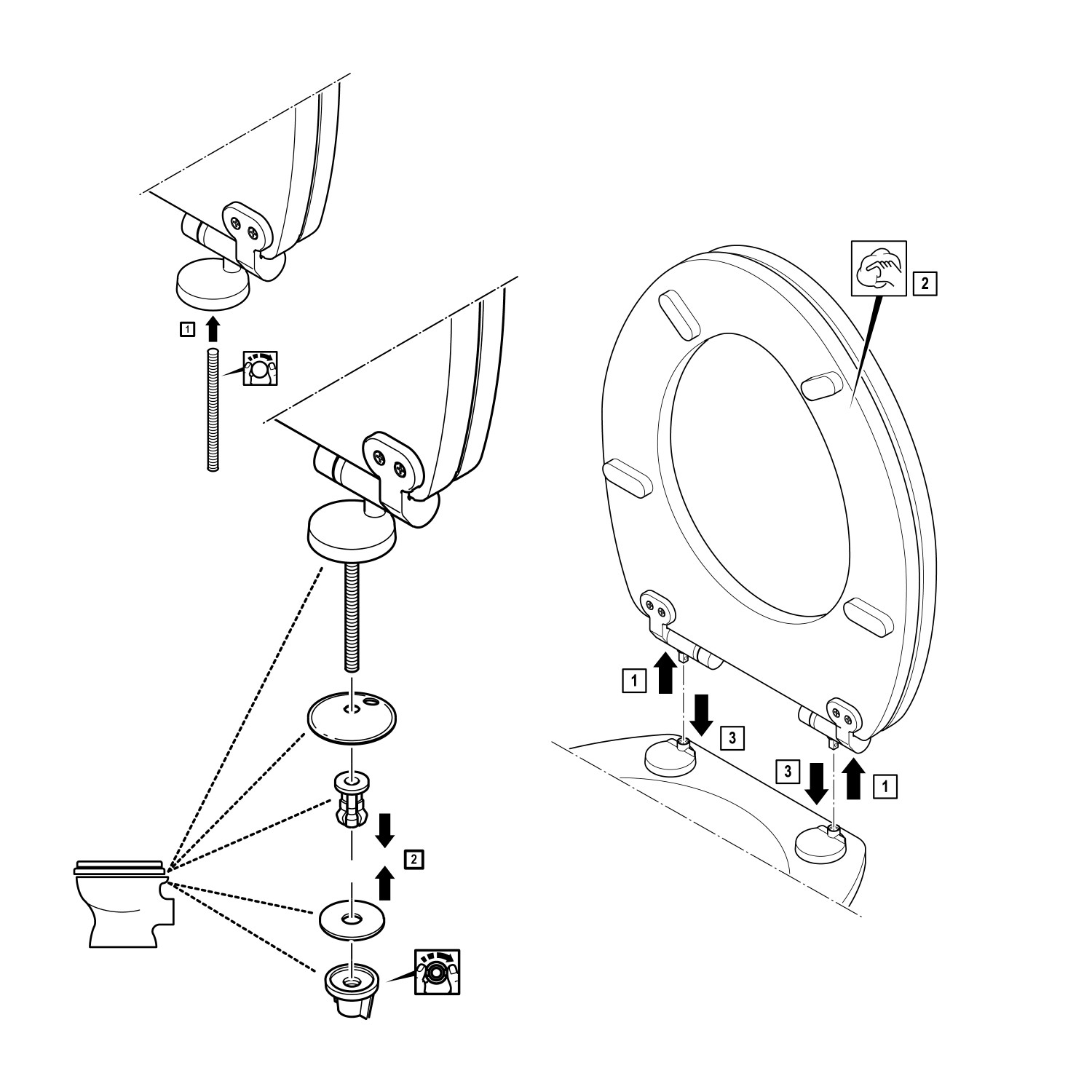 1

2

2

1

3

3

1